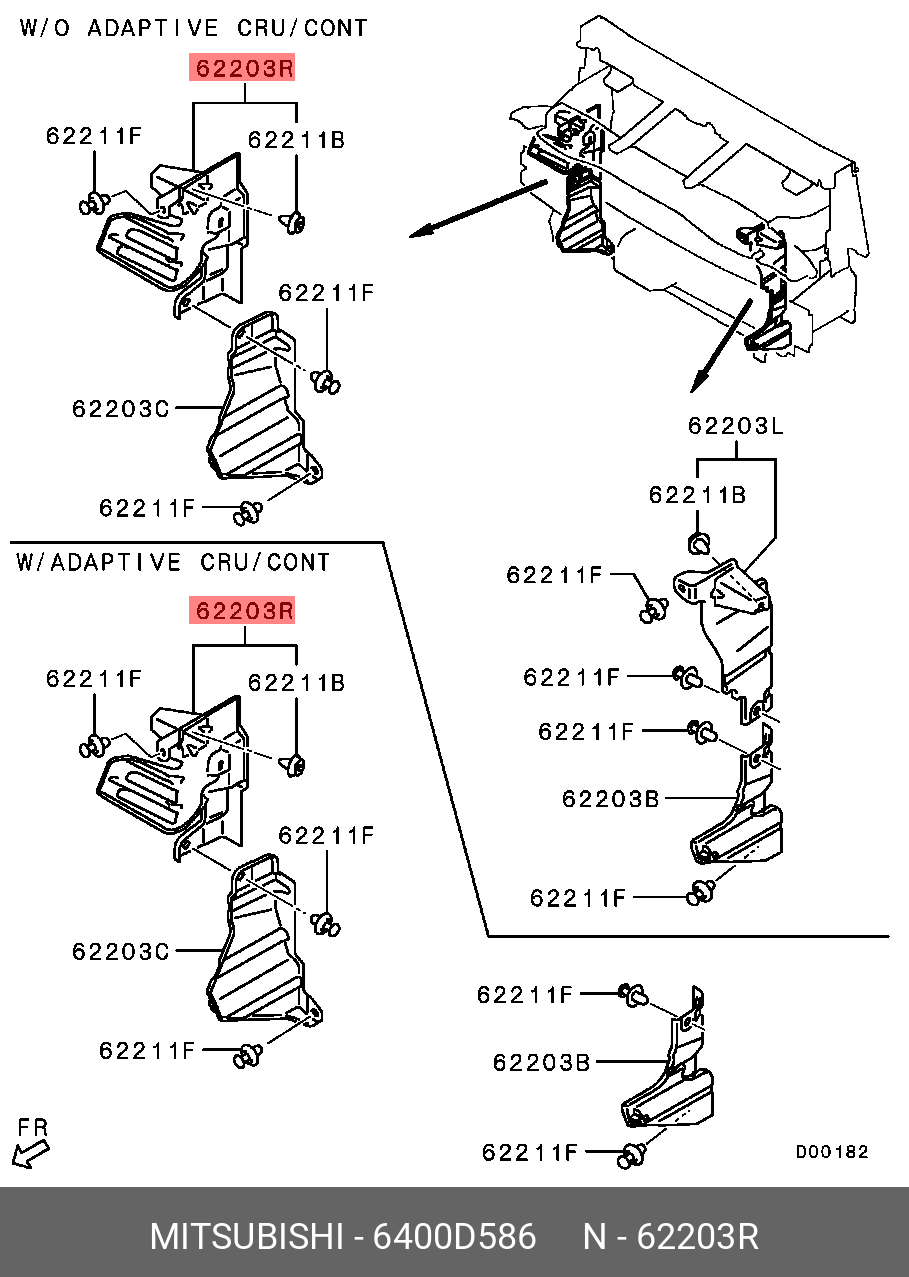 W/O ADAPTIVE CRU/CONT

62203R

62211F

62211B

62211F

62203C

62211F

W/ADAPTIVE CRU/CONT

62203R

62211F

62211B

62211F

62203C

62211F

FR

62203L

62211B

62211F

62211F

62211F

62203B

62211F

62211F

62203B

62211F

D00182

MITSUBISHI - 6400D586     N - 62203R