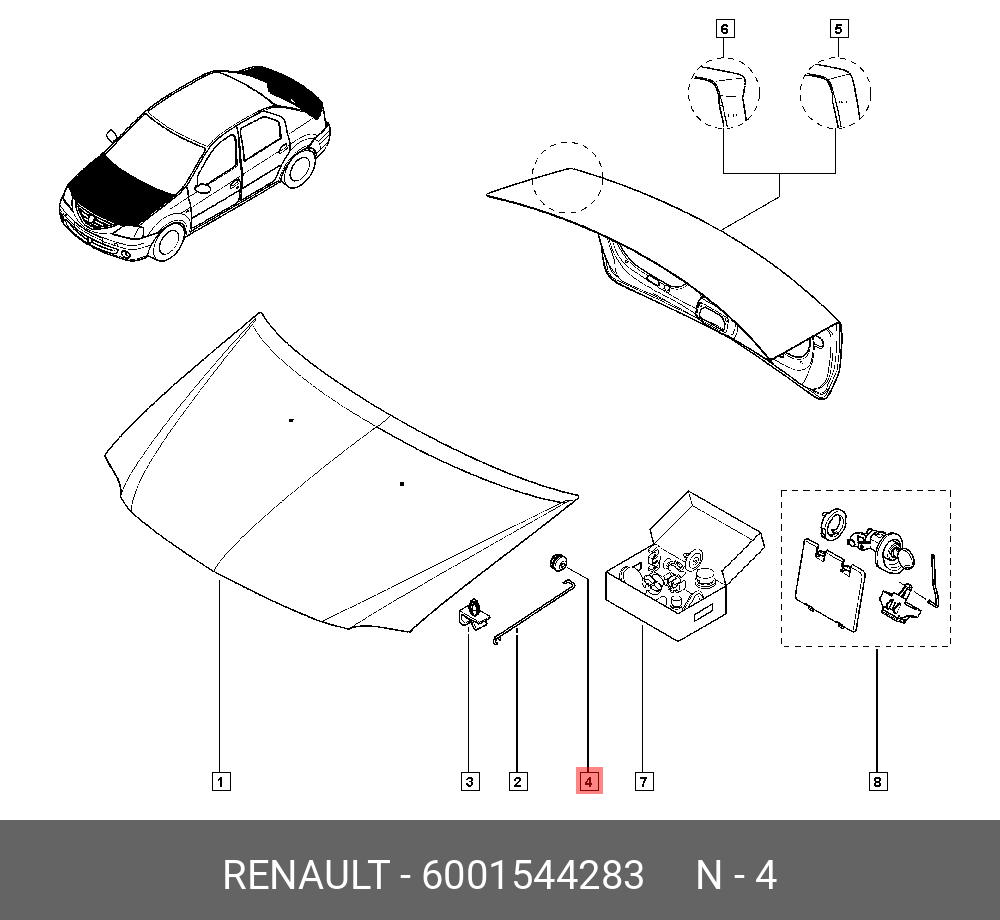 6
5
1
3
2
4
7
8
RENAULT - 6001544283 N - 4