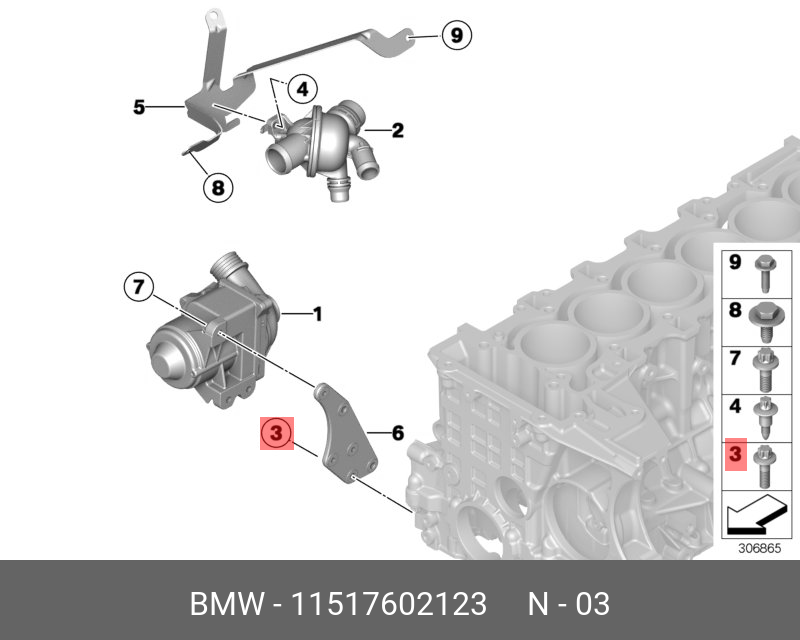 9
4
5
2
8
7
1
3
6
9
8
7
4
3
306865
BMW - 11517602123 N - 03