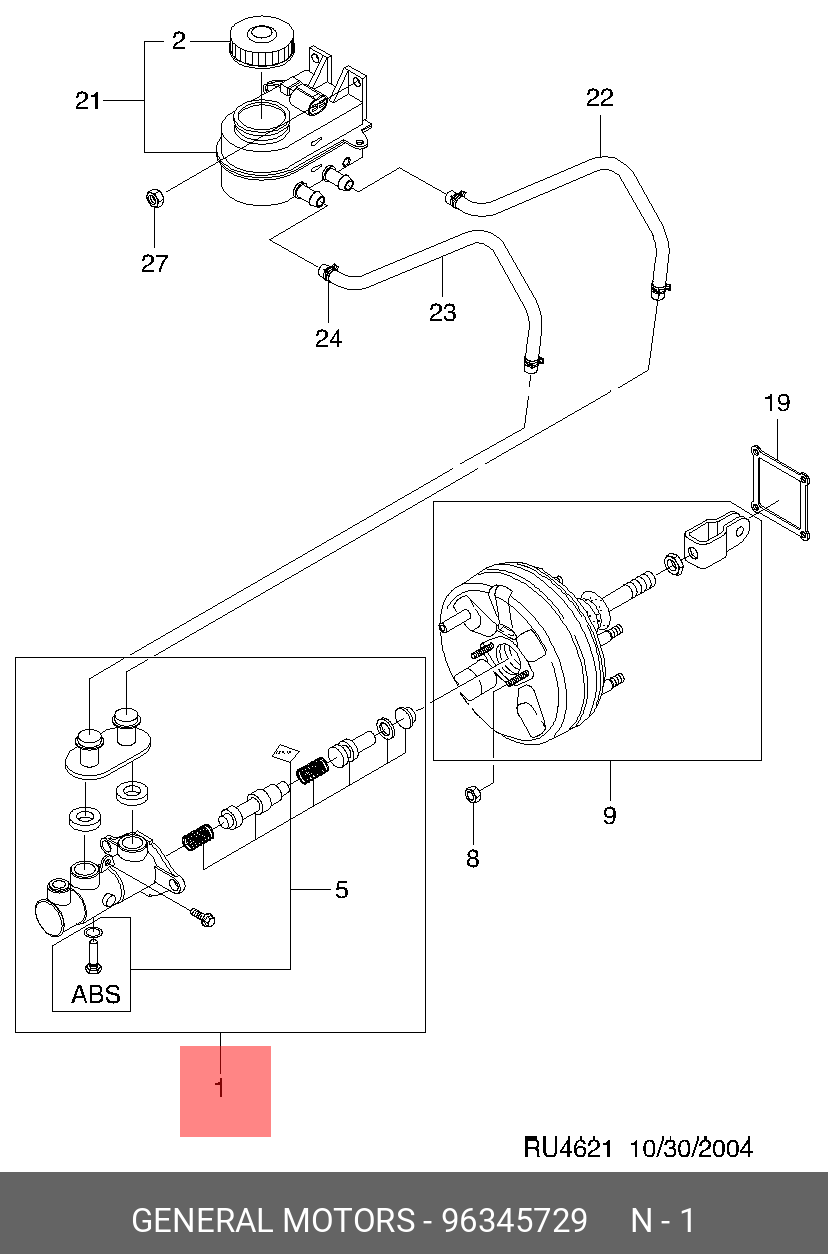 2
21
22
27
23
24
19
9
8
5
ABS
1
RU4621 10/30/2004
GENERAL MOTORS - 96345729 N - 1