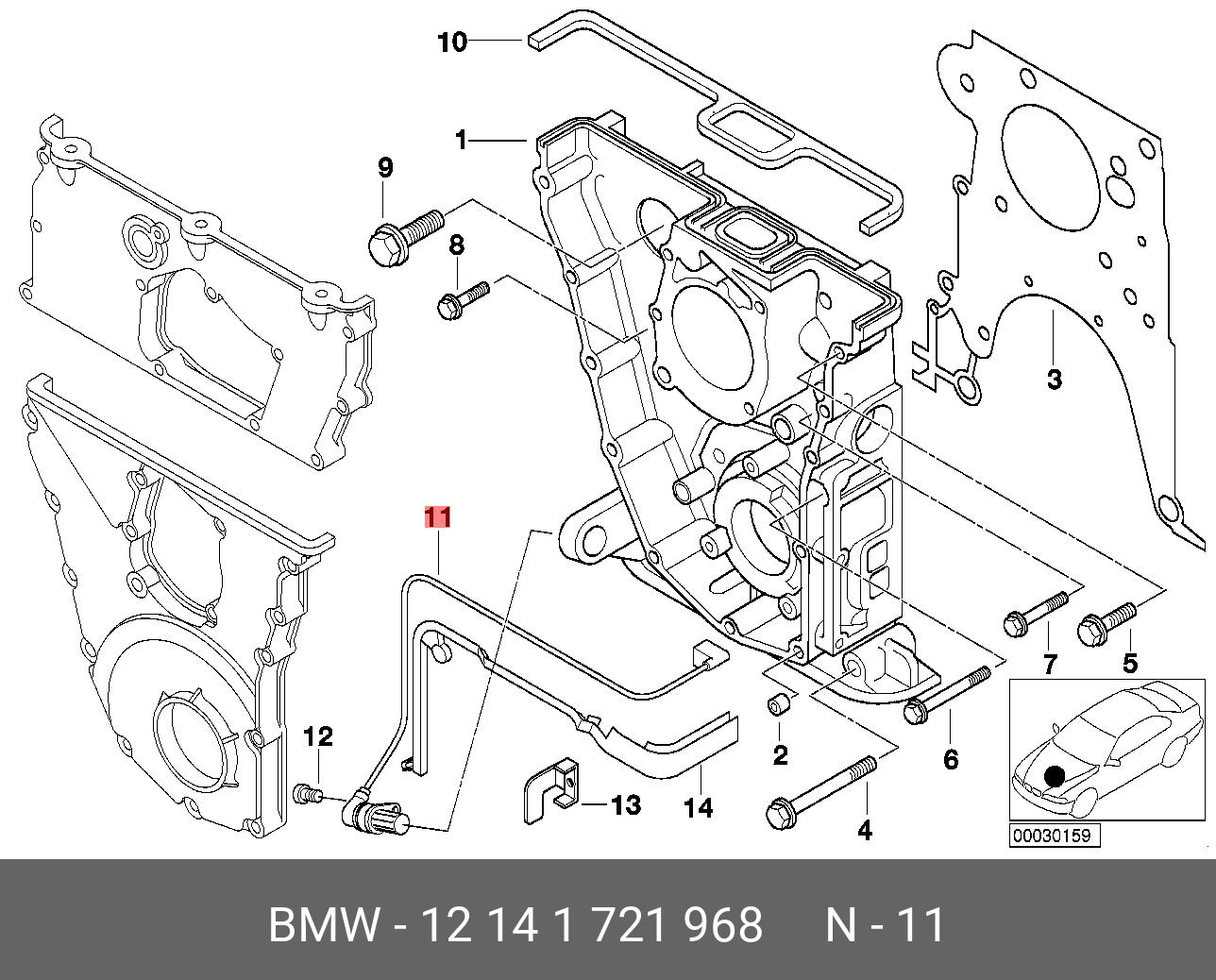 10
1
9
8
3
11
7
5
12
2
6
13
14
4
00030159
BMW - 12 14 1 721 968 N - 11