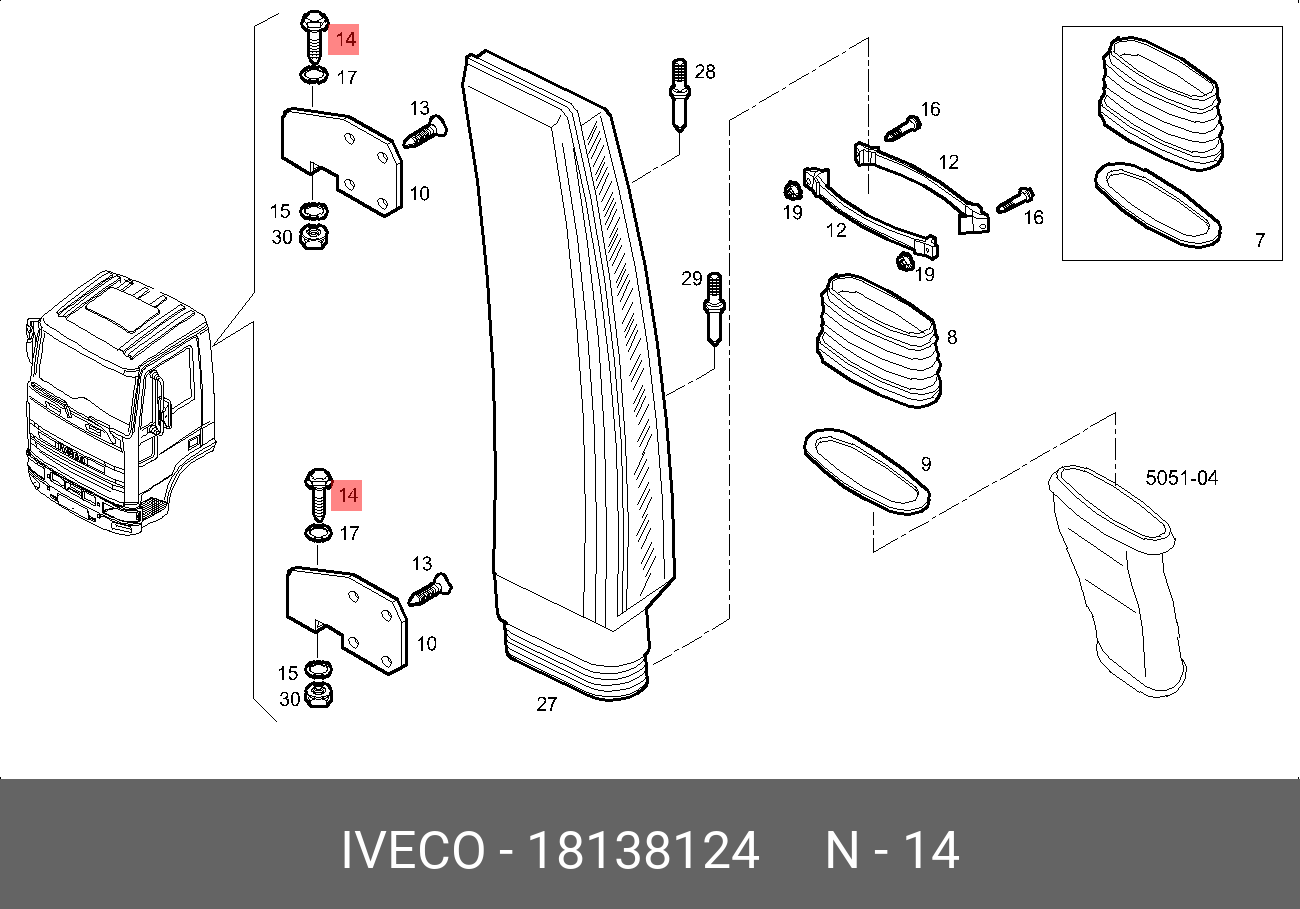 14
17
13
10
15
30
28
16
12
19
12
16
19
7
29
8
9
5051-04
14
17
13
10
15
30
27

IVECO - 18138124     N - 14