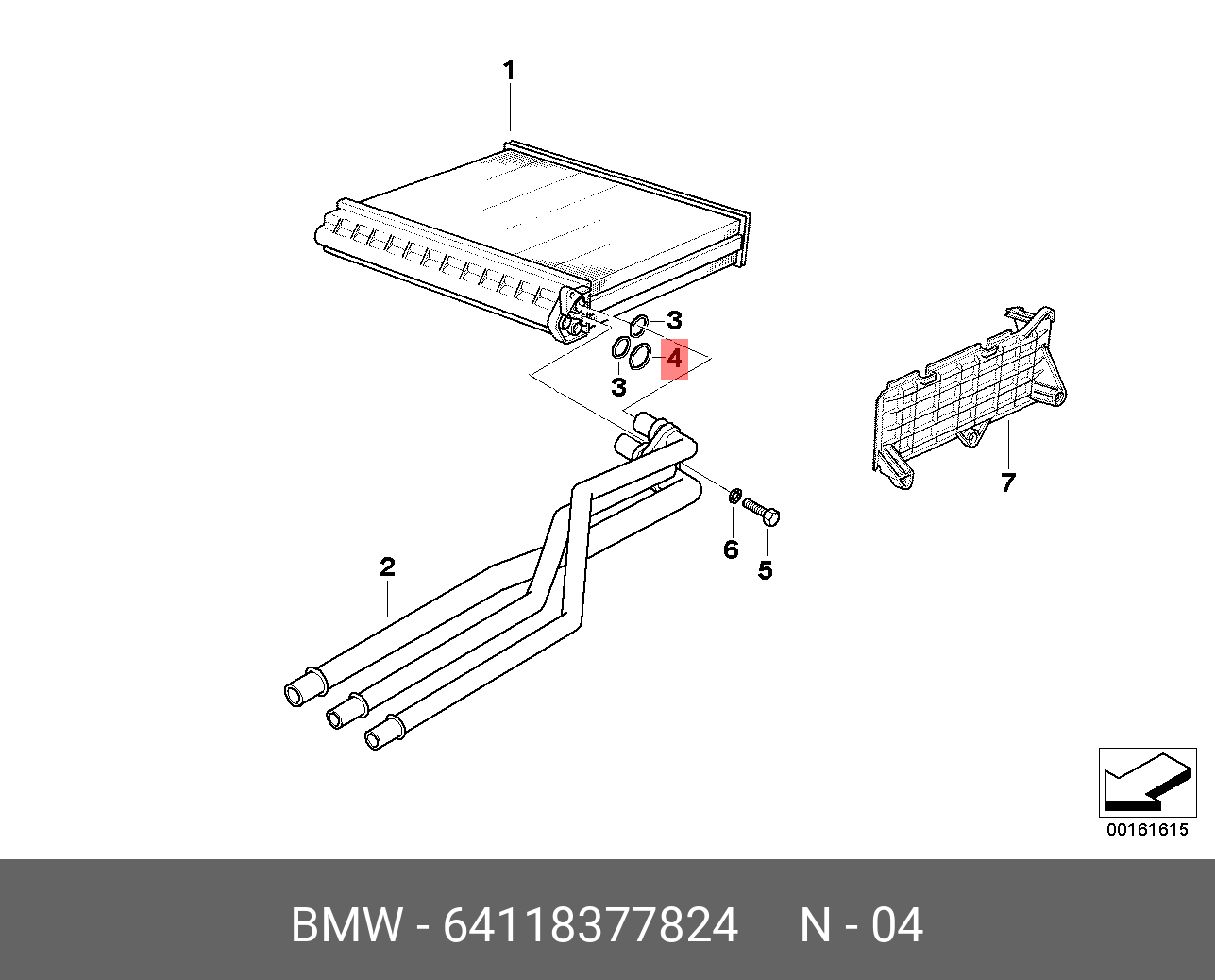 1
3
4
3
7
6
5
2
00161615
BMW - 64118377824 N - 04