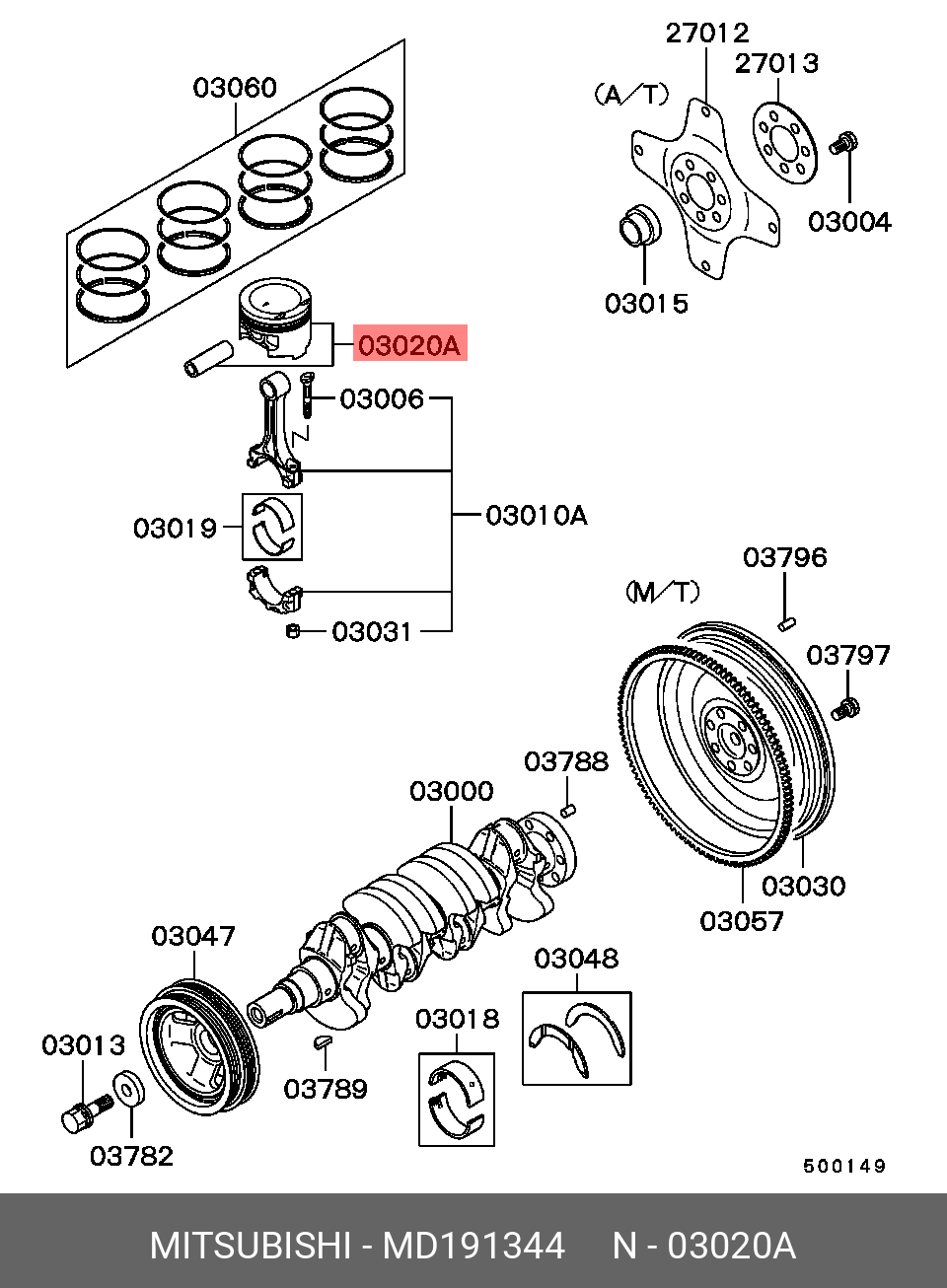 03060

27012
27013
(A/T)

03004
03015

03020A
03006

03019
03010A

03031

03796
(M/T)
03797

03788
03000

03030
03057

03047
03048

03018
03013
03789
03782

500149

MITSUBISHI - MD191344 N - 03020A