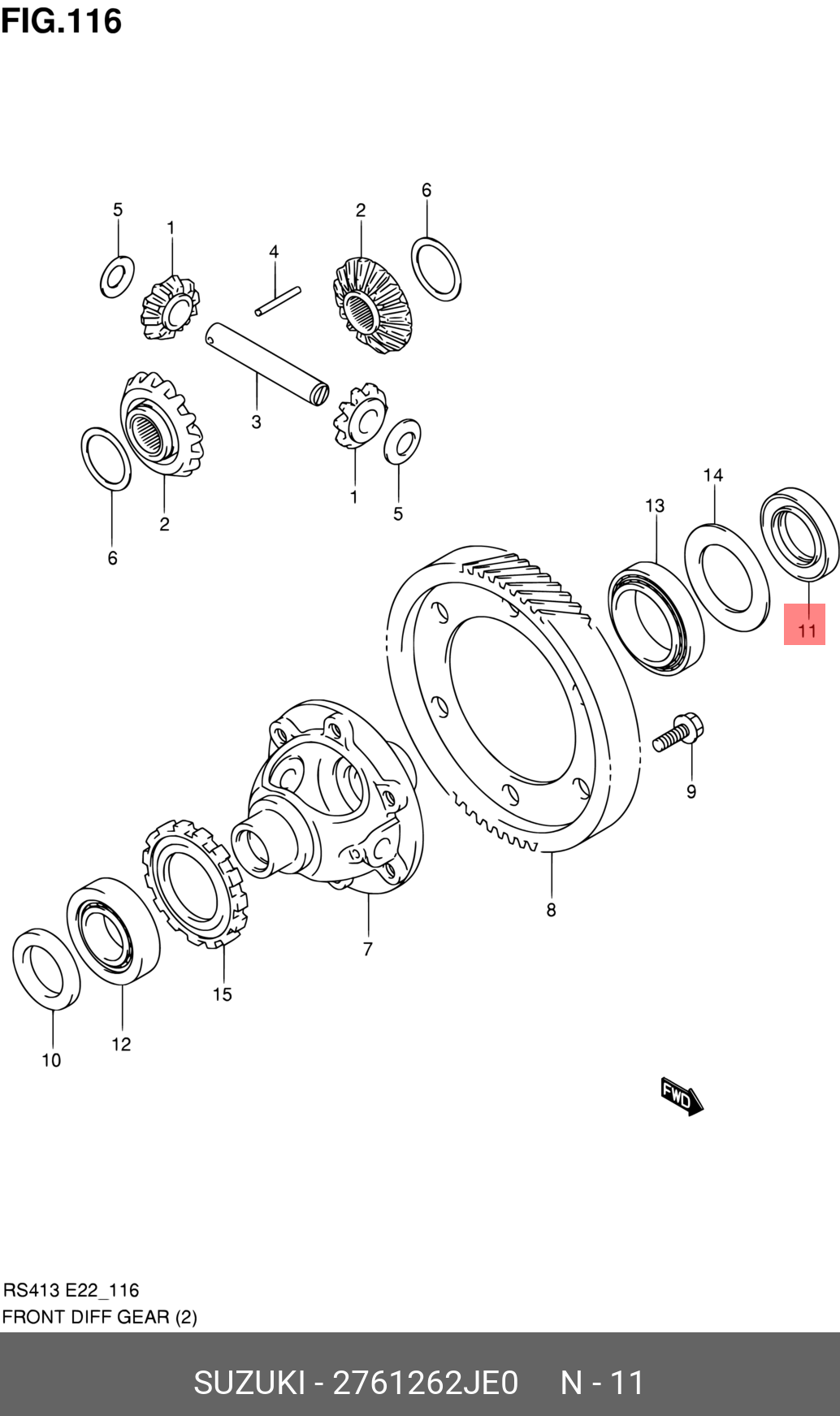 FIG.116

5
1
4
2
6
3
6
2
1
5
14
13
11
9
8
7
15
12
10
FWD

RS413 E22_116
FRONT DIFF GEAR (2)

SUZUKI - 2761262JE0 N - 11