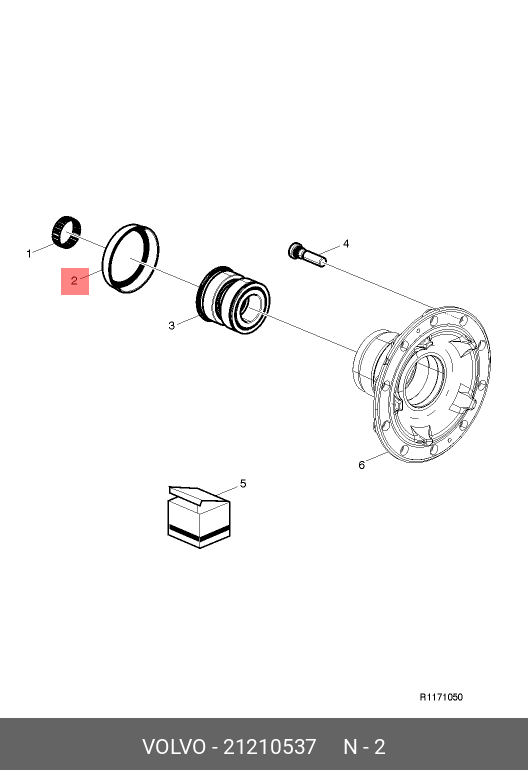 1
2
3
4
5
6

R1171050

VOLVO - 21210537 N - 2