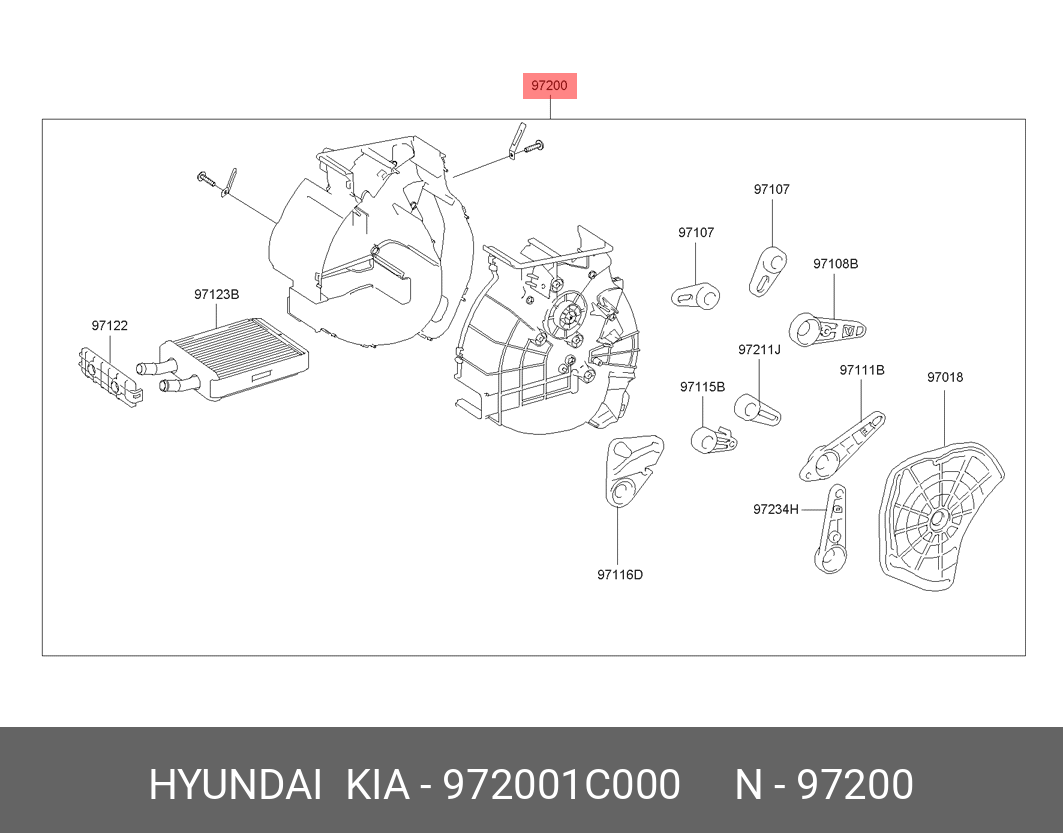 97200

97107

97107

97108B

97123B

97122

97211J

97111B

97018

97115B

97234H

97116D

HYUNDAI KIA - 972001C000 N - 97200