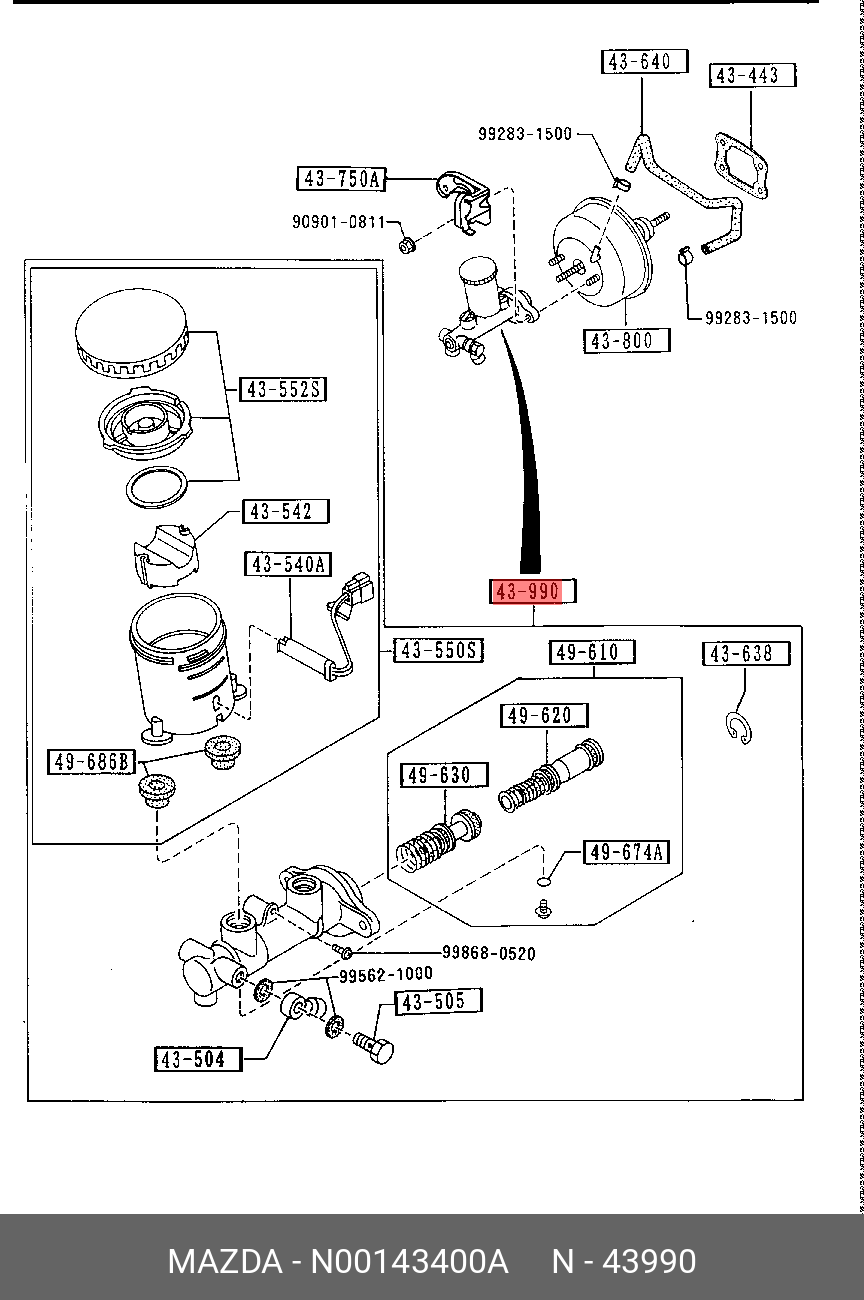 43-640
43-443
99283-1500
43-750A
90901-0811
99283-1500
43-800
43-552S
43-542
43-540A
43-990
43-550S
49-610
43-638
49-620
49-686B
49-630
49-674A
99868-0520
99562-1000
43-505
43-504

MAZDA - N00143400A N - 43990