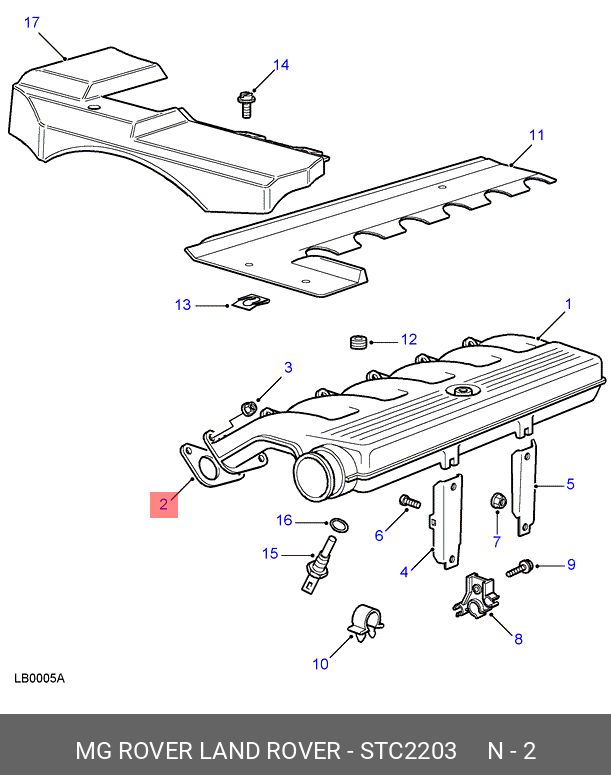 17

14

11

13

1

12

3

2

5

16

6

7

15

4

9

8

10

LB0005A

MG ROVER LAND ROVER - STC2203 N - 2