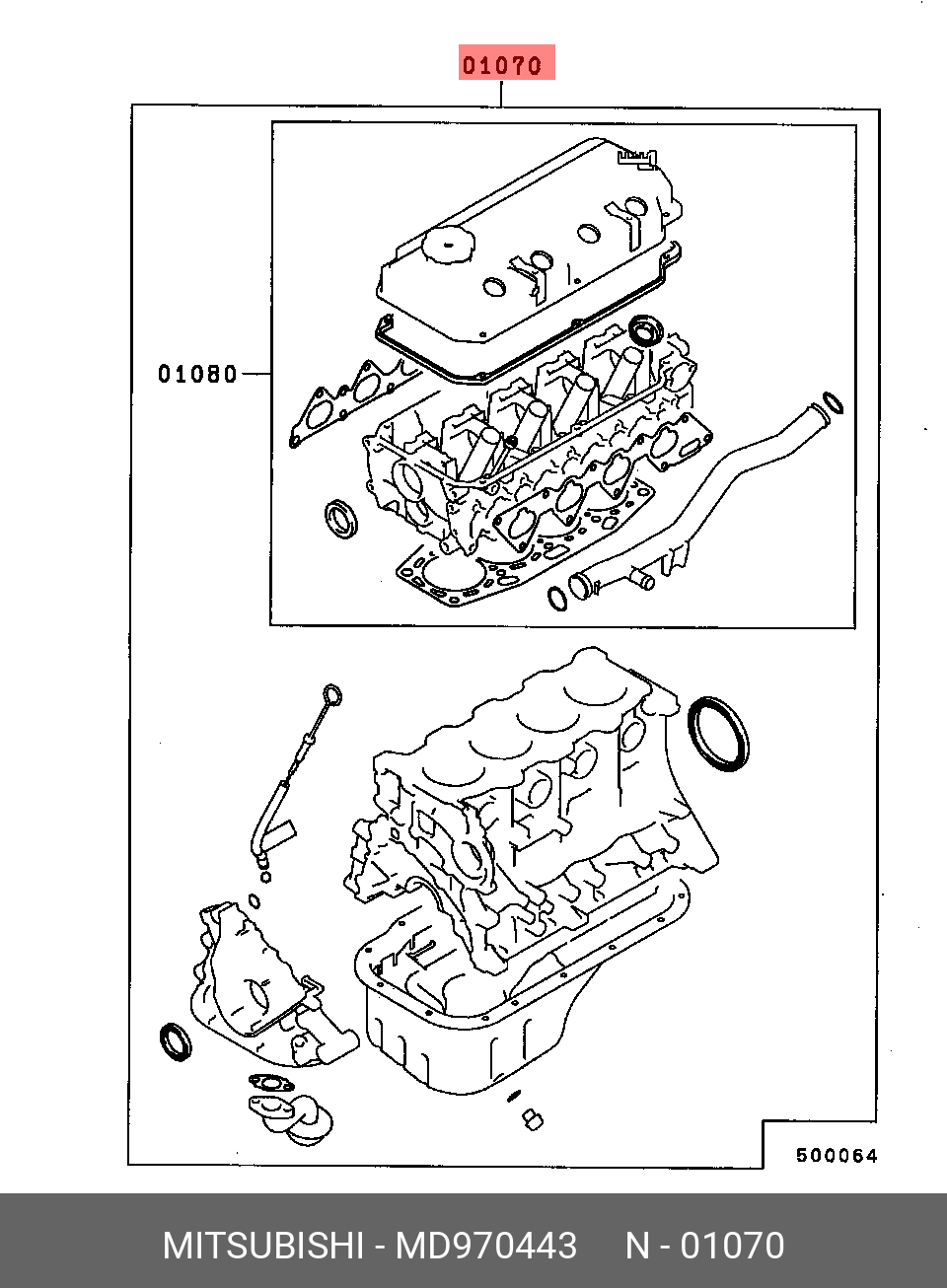 01070

01080

500064

MITSUBISHI - MD970443 N - 01070