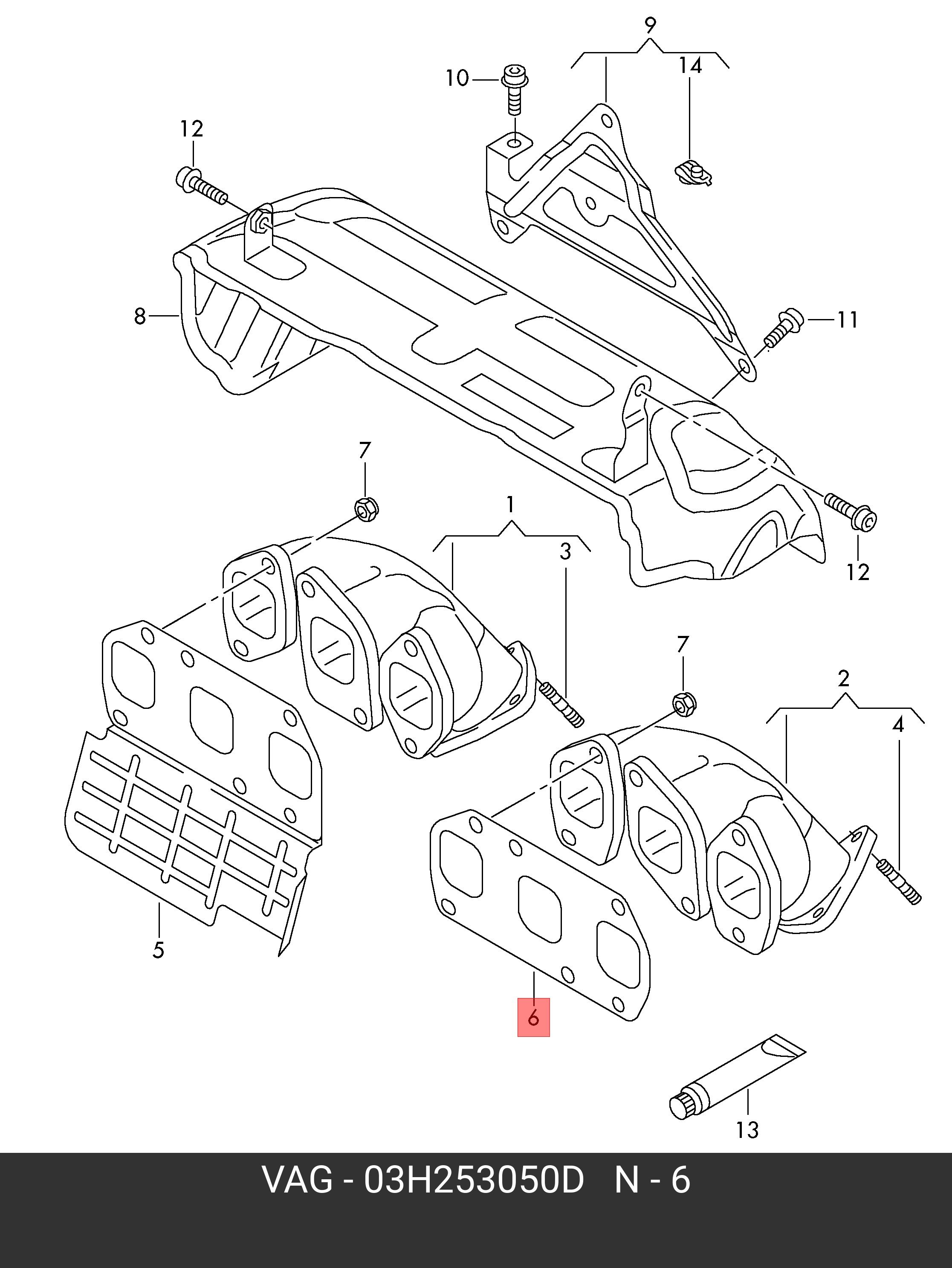 9
10
14
12
8
11
7
1
3
12
7
2
4
5
6
13

VAG - 03H253050D N - 6