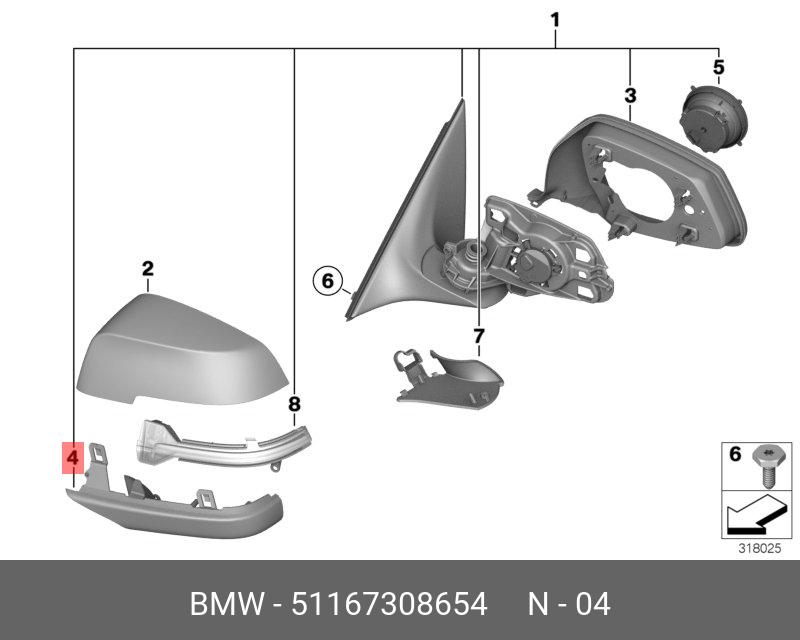 1
5
3
2
6
7
8
4
6
318025
BMW - 51167308654 N - 04