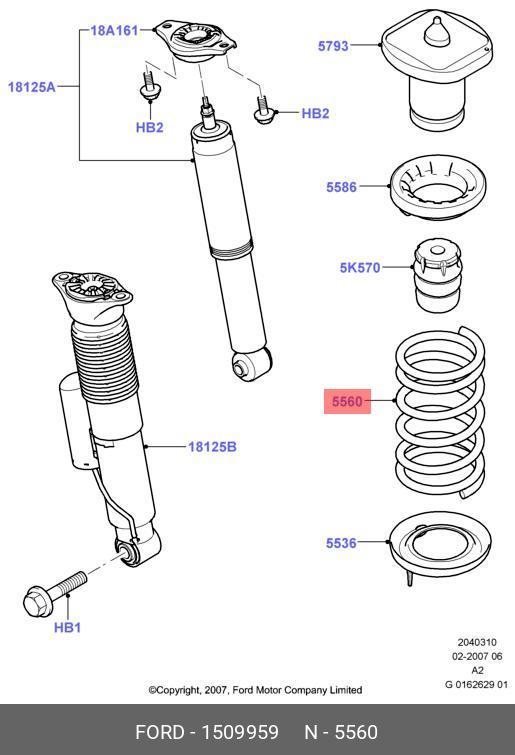 18A161

18125A

HB2

HB2

5793

5586

5K570

5560

18125B

5536

HB1

2040310
02-2007 06
A2
G 0162629 01

©Copyright, 2007, Ford Motor Company Limited

FORD - 1509959 N - 5560