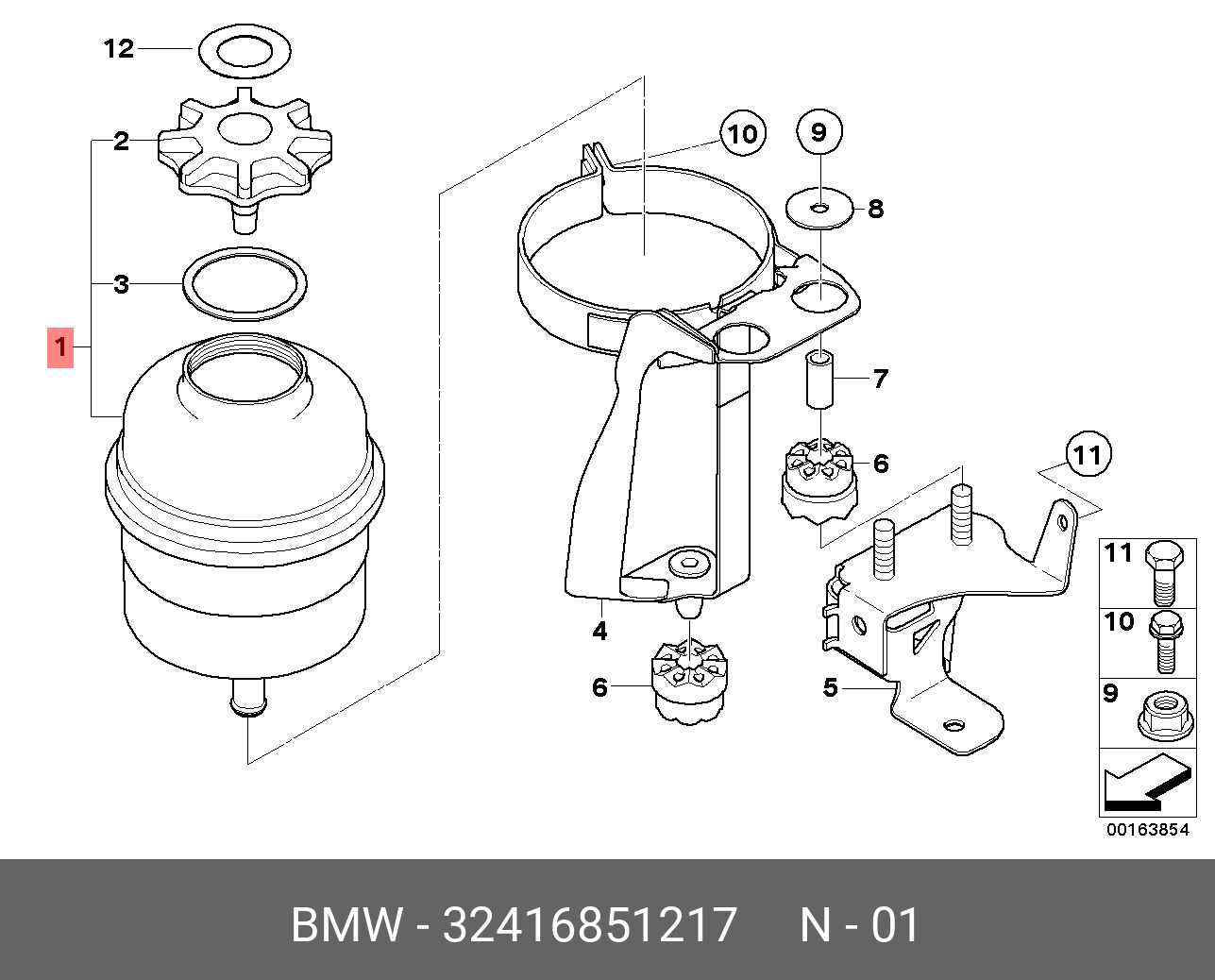 12
2
3
1
10
9
8
7
6
11
4
6
5
11
10
9
00163854

BMW - 32416851217 N - 01