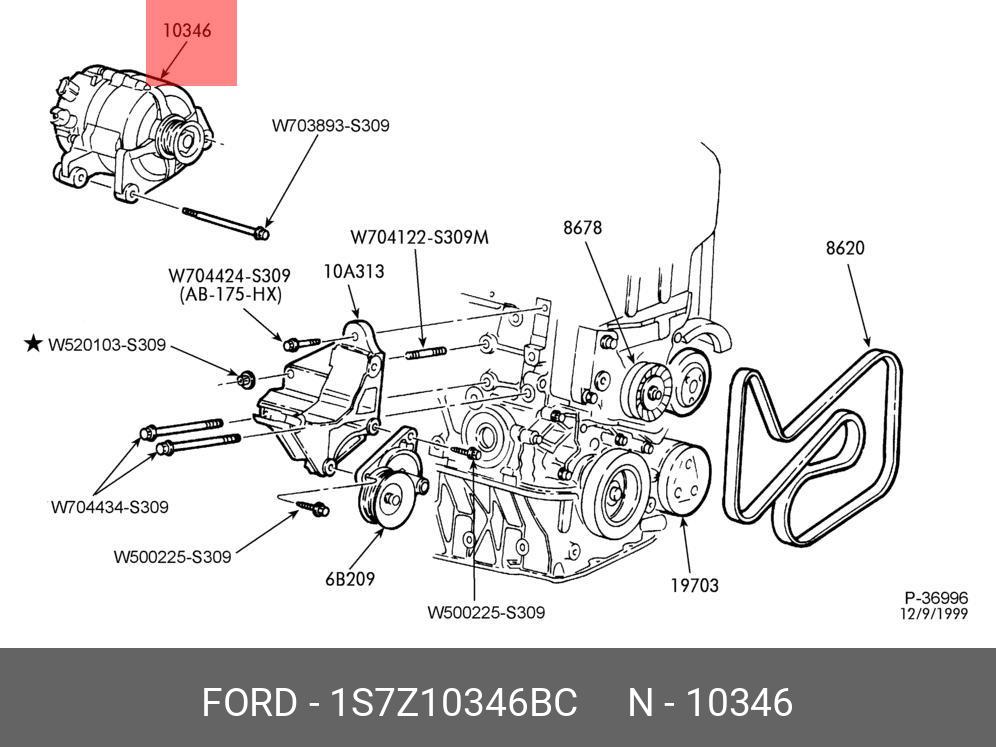 10346

W703893-S309

W704122-S309M

8678

8620

W704424-S309
(AB-175-HX)

10A313

★ W520103-S309

W704434-S309

W500225-S309

6B209

W500225-S309

19703

P-36996
12/9/1999

FORD - 1S7Z10346BC N - 10346