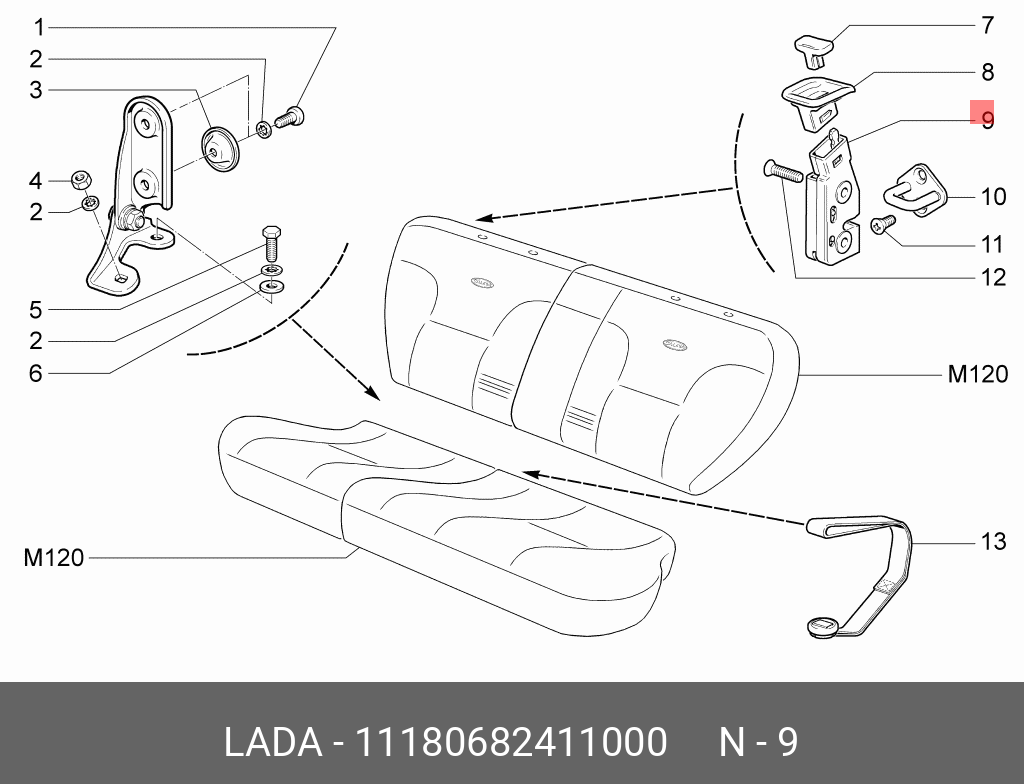 1
2
3
4
2
5
2
6
7
8
9
10
11
12
M120
M120
13

LADA - 11180682411000 N - 9