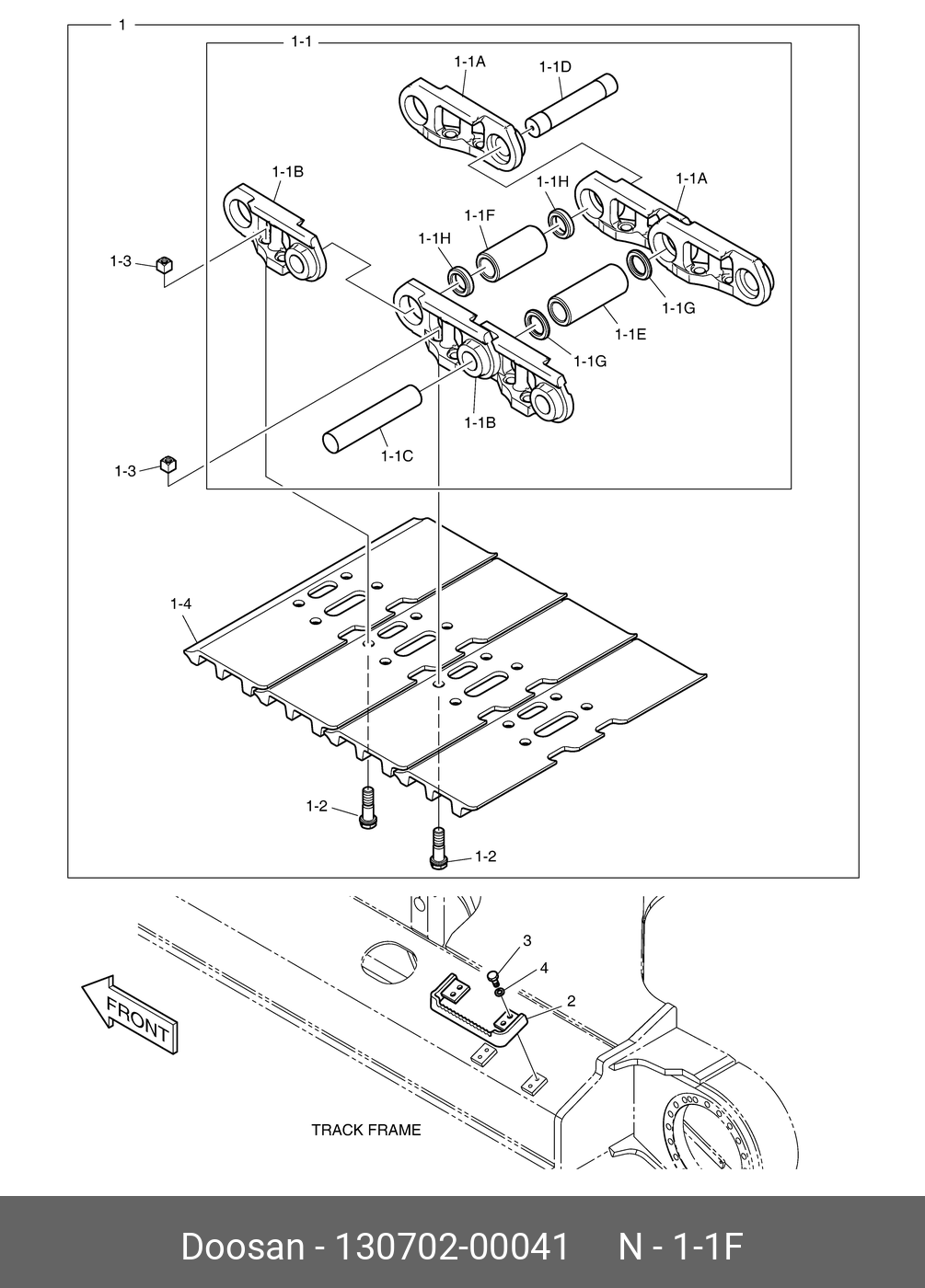 1

1-1

1-1A

1-1D

1-1B

1-1H

1-1A

1-1F

1-1H

1-3

1-1G

1-1E

1-1G

1-1B

1-1C

1-3

1-4

1-2

1-2

3

4

2

FRONT

TRACK FRAME

Doosan - 130702-00041 N - 1-1F