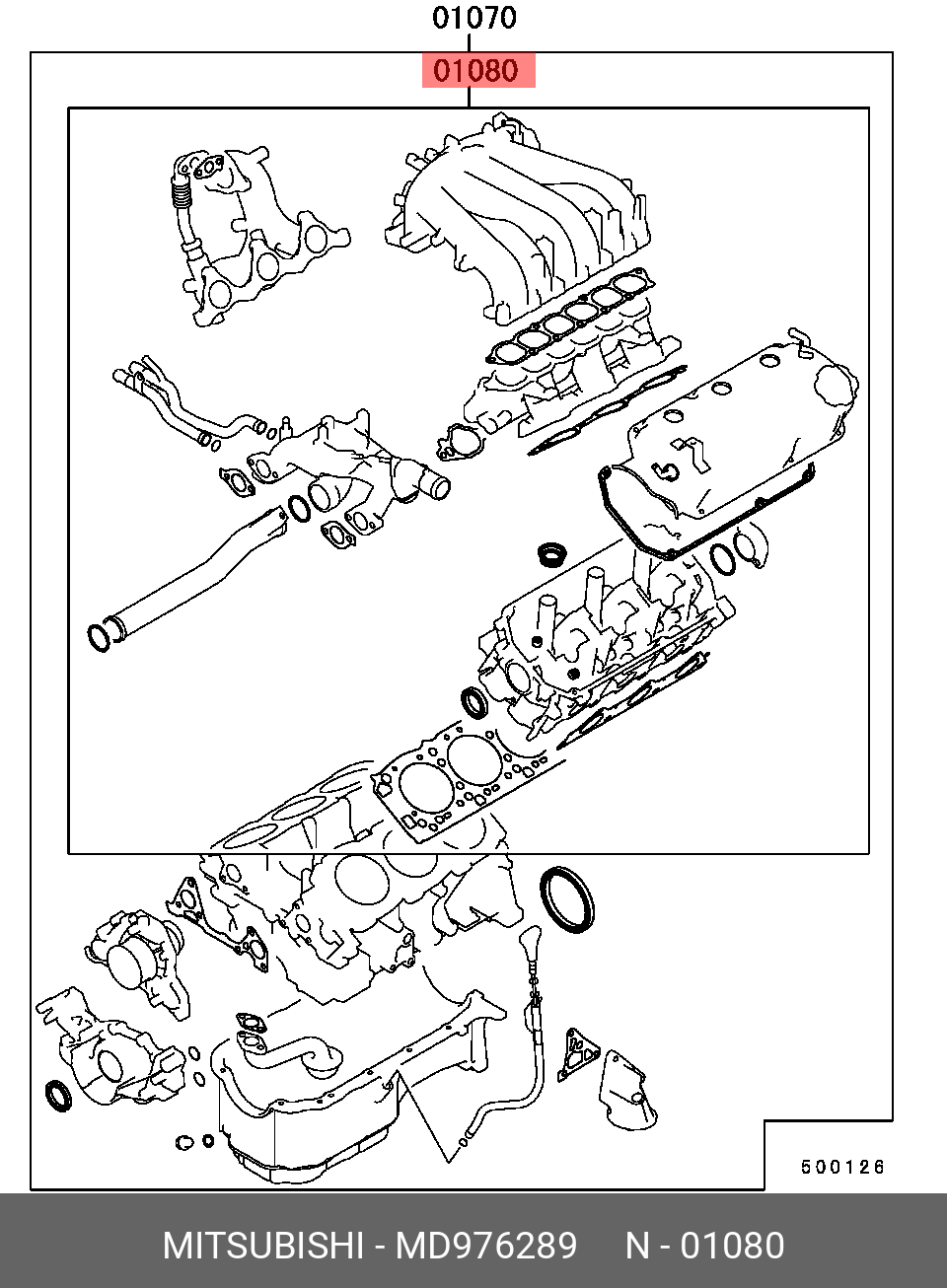 01070
01080

500126

MITSUBISHI - MD976289 N - 01080