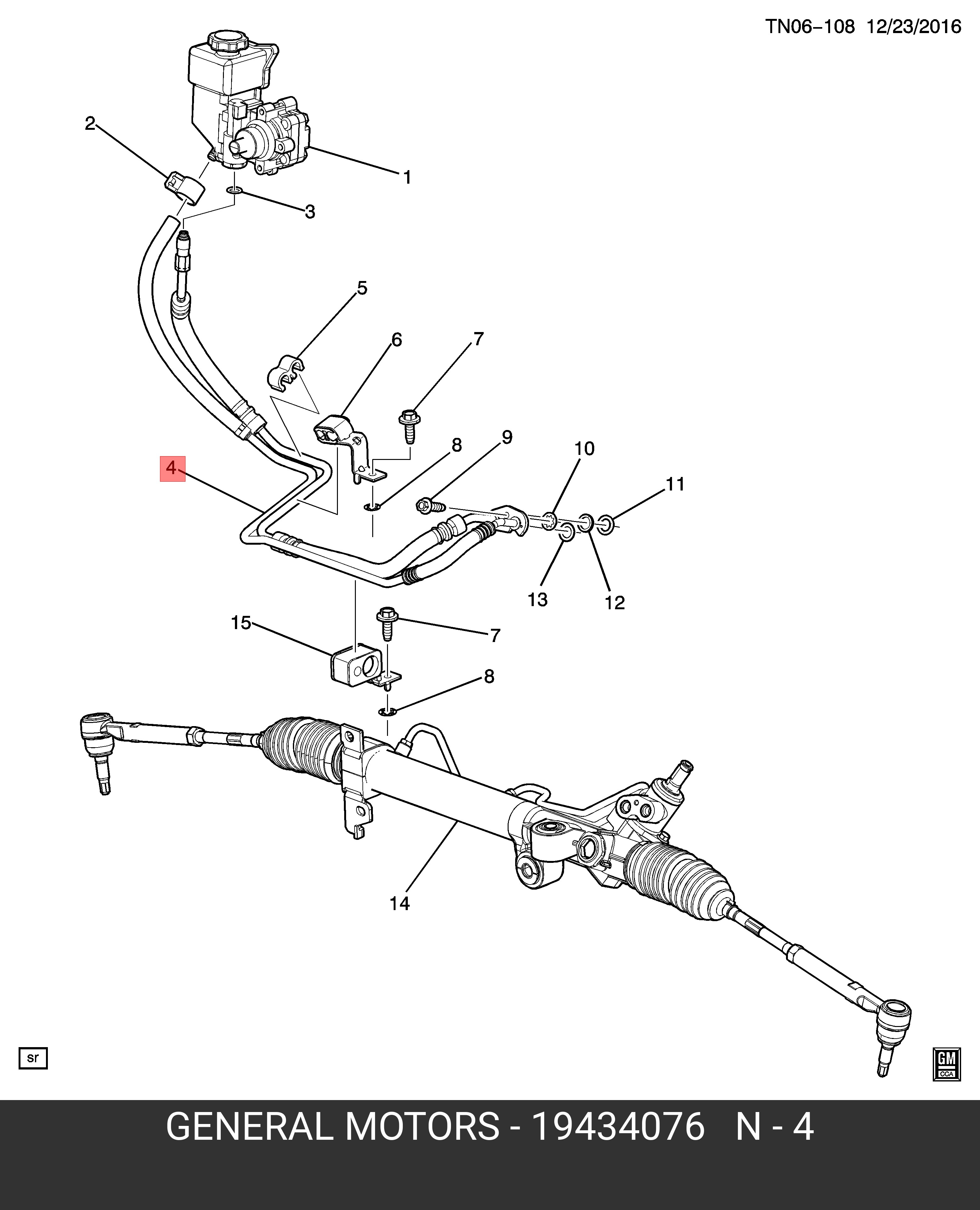 TN06–108 12/23/2016

2
1
3
5
6
7
8
9
10
11
4
13
12
15
7
8
14

sr

GM
CCA

GENERAL MOTORS - 19434076 N - 4