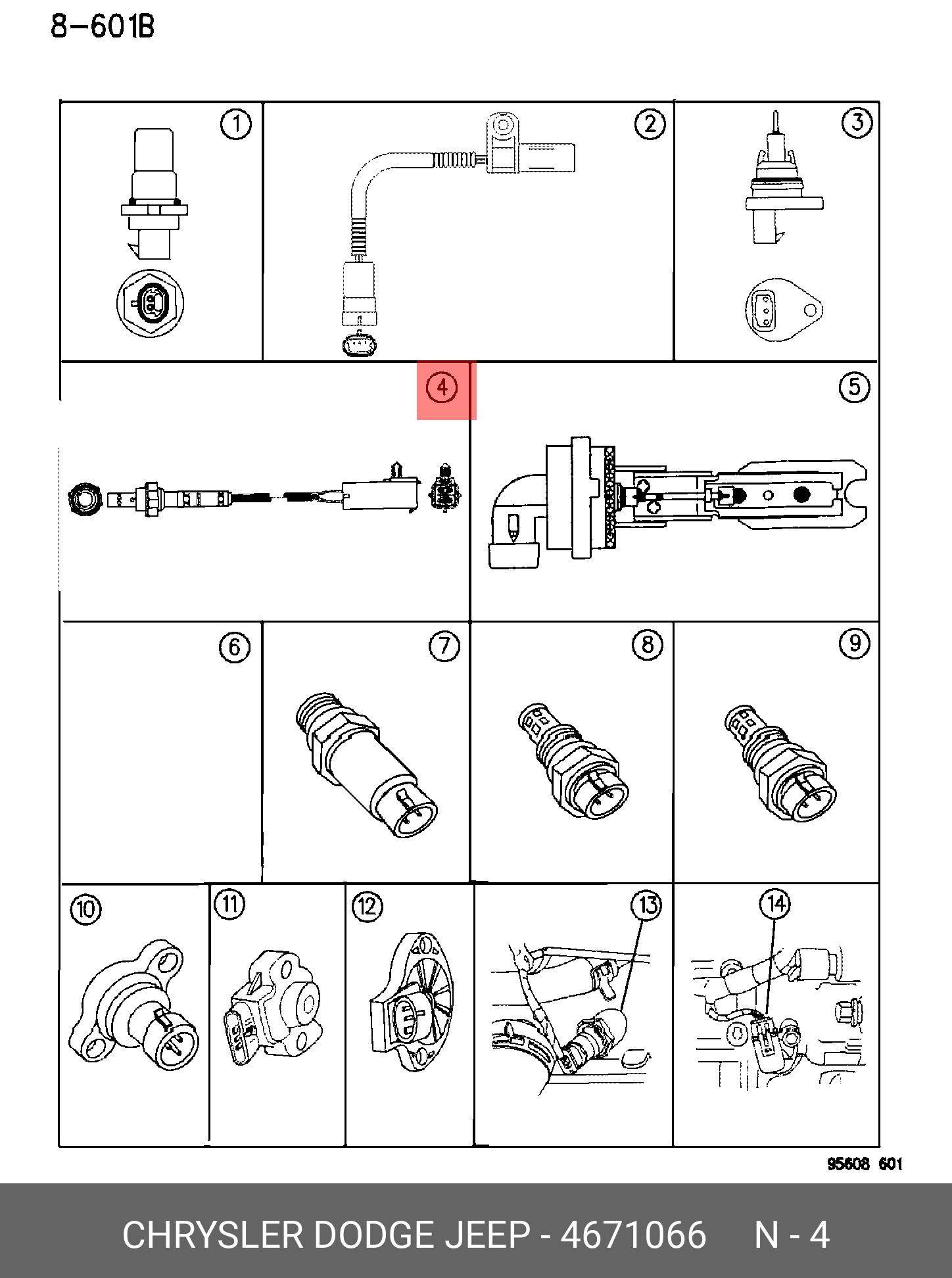 8-601B

1
2
3
4
5
6
7
8
9
10
11
12
13
14

95608 601

CHRYSLER DODGE JEEP - 4671066 N - 4