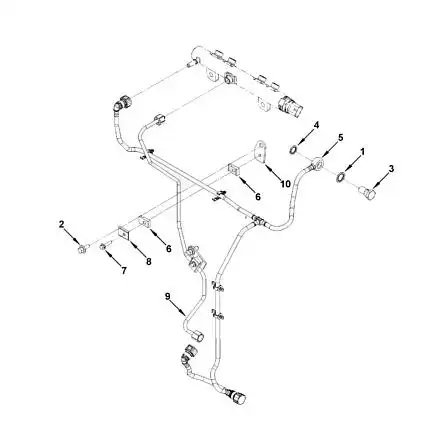 4
5
1
3
10
6
2
6
8
7
9