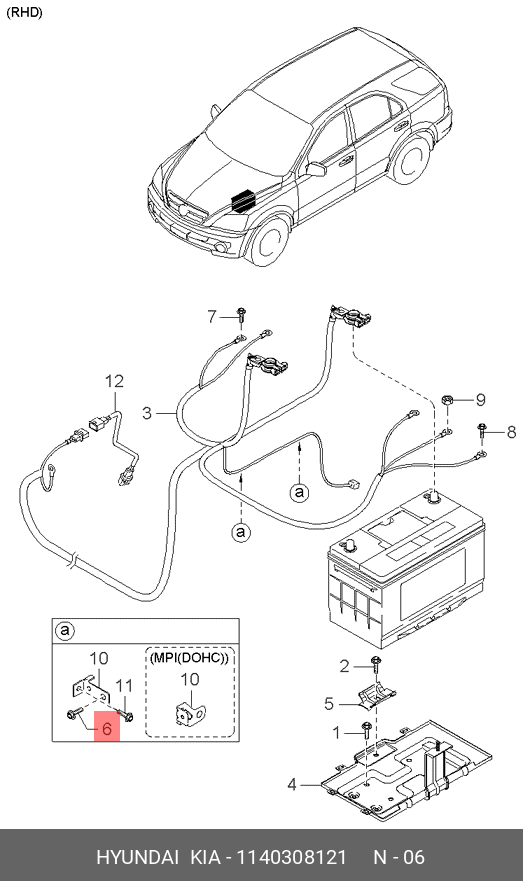 (RHD)

7
12
3
9
8
a
a
a
10
11
6
(MPI(DOHC))
10
2
5
1
4

HYUNDAI KIA - 1140308121 N - 06