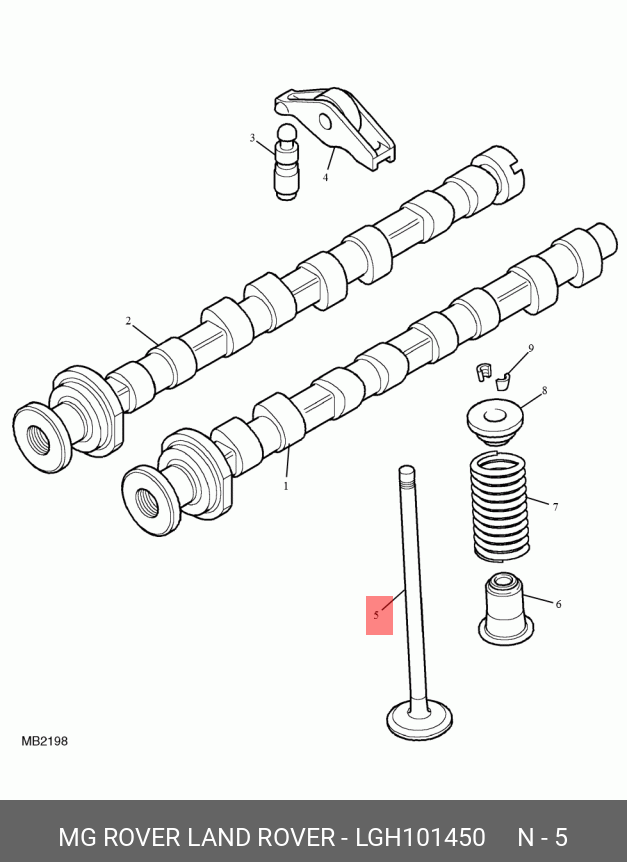 3
4
2
9
8
1
7
5
6
MB2198
MG ROVER LAND ROVER - LGH101450 N - 5