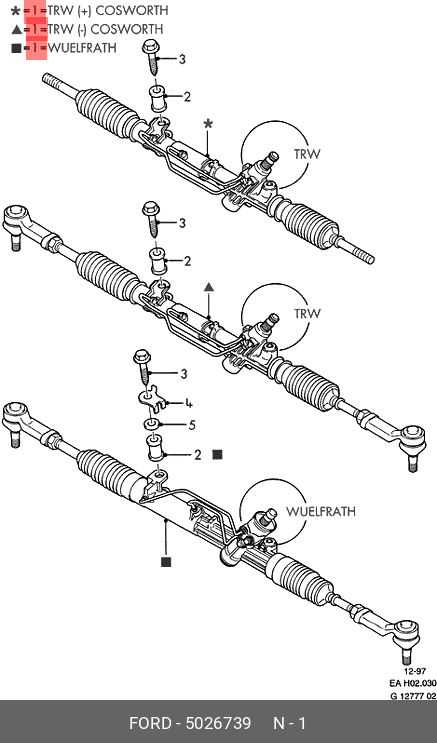 ★=1=TRW (+) COSWORTH
▲=1=TRW (-) COSWORTH
■=1=WUELFRATH

3
2
★
TRW

3
2
▲
TRW

3
4
5
2 ■
WUELFRATH
■

12-97
EA H02.030
G 12777 02

FORD - 5026739 N - 1