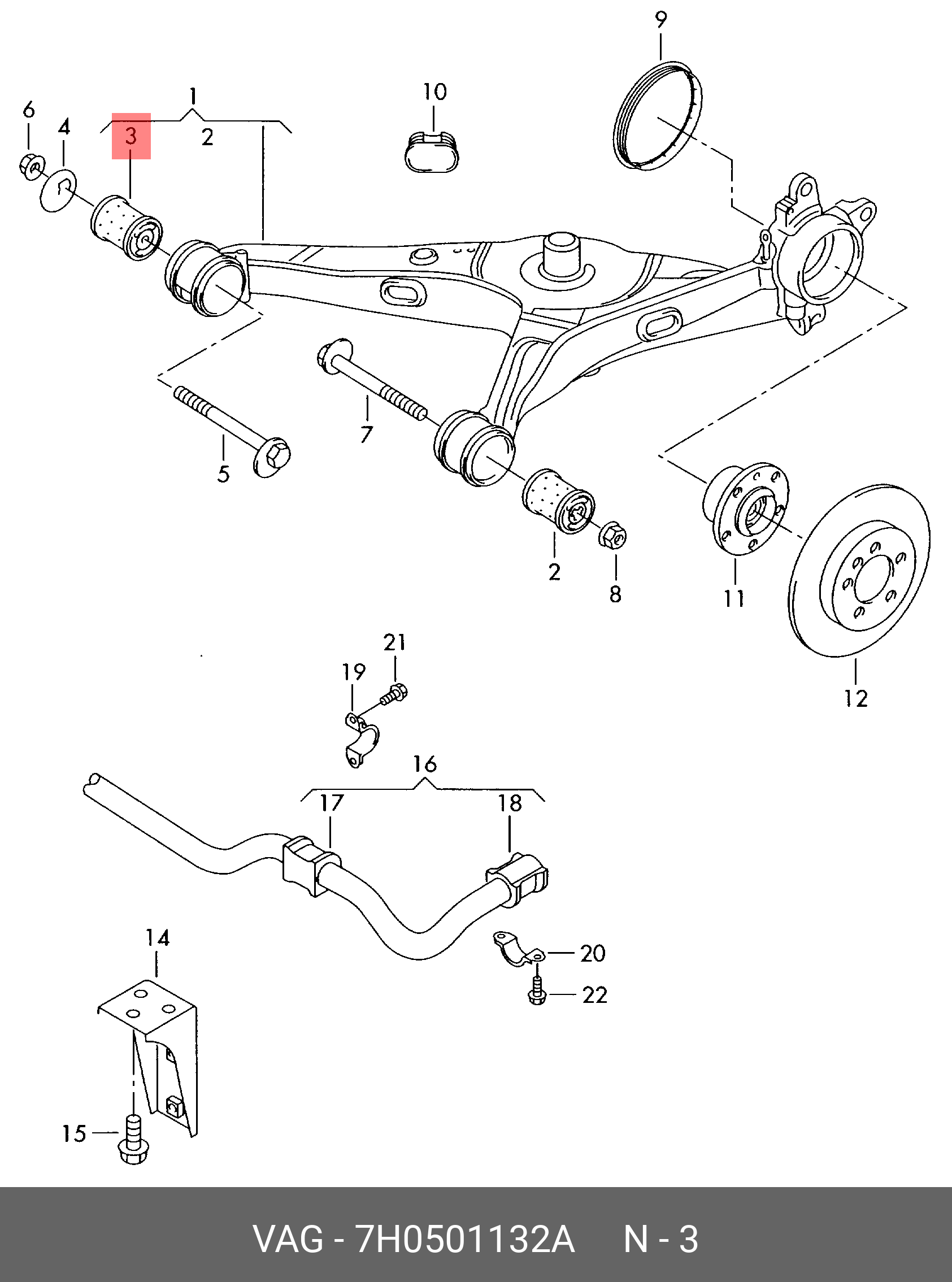 9
10
1
6
4
3
2
7
5
2
8
11
12
21
19
16
17
18
14
20
22
15

VAG - 7H0501132A N - 3