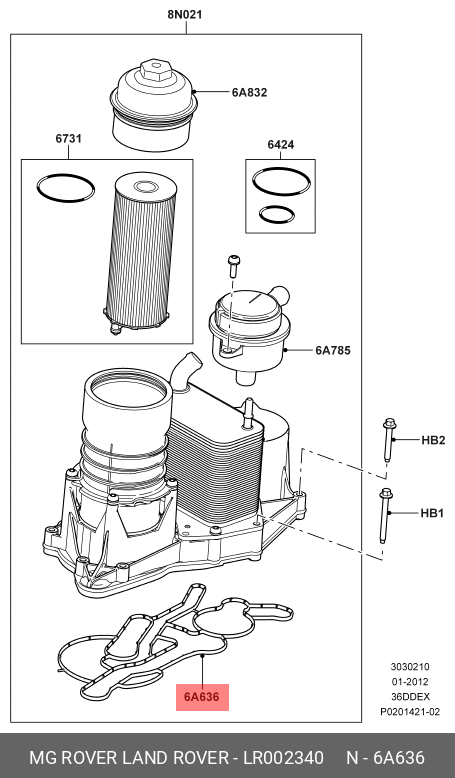 8N021

6A832

6731

6424

6A785

HB2

HB1

6A636

3030210
01-2012
36DDEX
P0201421-02

MG ROVER LAND ROVER - LR002340 N - 6A636