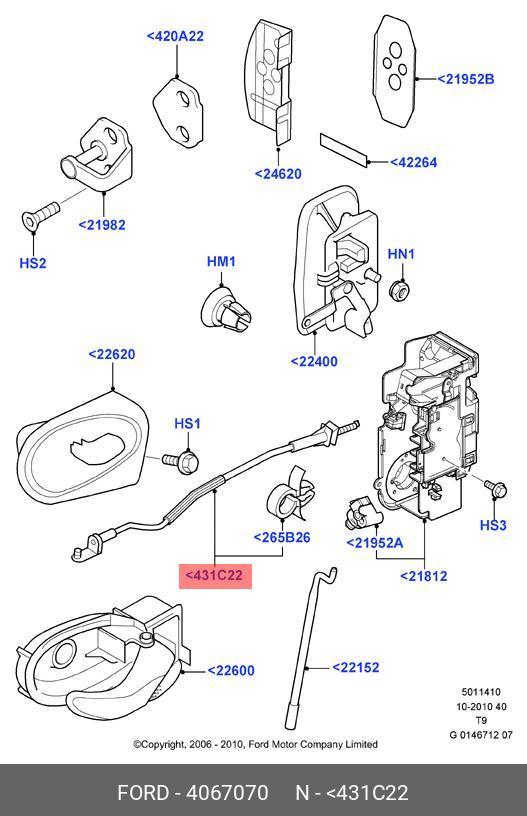 <420A22

<21952B

<24620

<42264

<21982

HS2

HM1

HN1

<22400

<22620

HS1

<265B26

<21952A

HS3

<431C22

<21812

<22600

<22152

5011410
10-2010 40
T9
G 0146712 07

©Copyright, 2006 - 2010, Ford Motor Company Limited

FORD - 4067070 N - <431C22