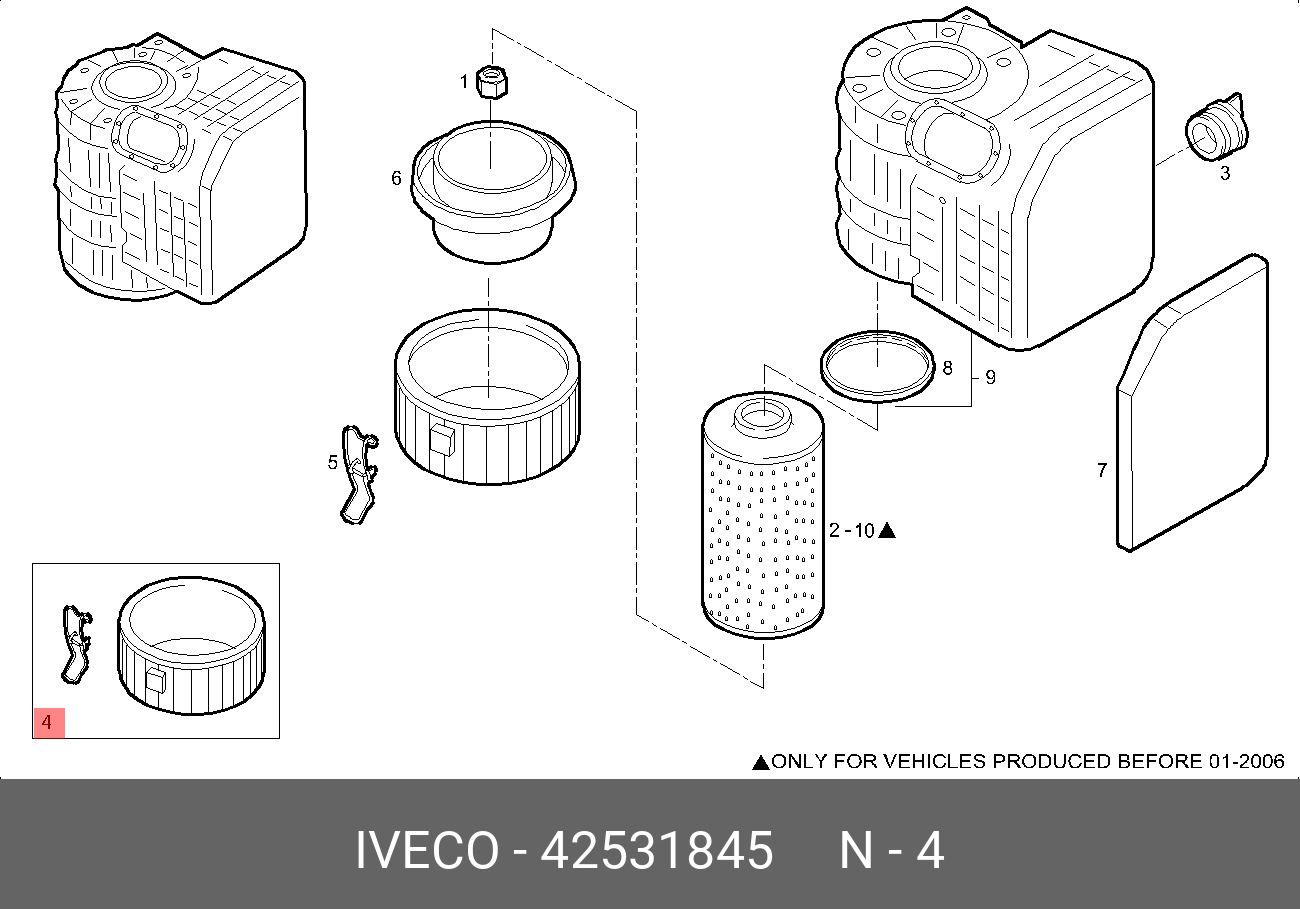 1

6

5

4

3

8

9

7

2 - 10▲

▲ONLY FOR VEHICLES PRODUCED BEFORE 01-2006

IVECO - 42531845 N - 4