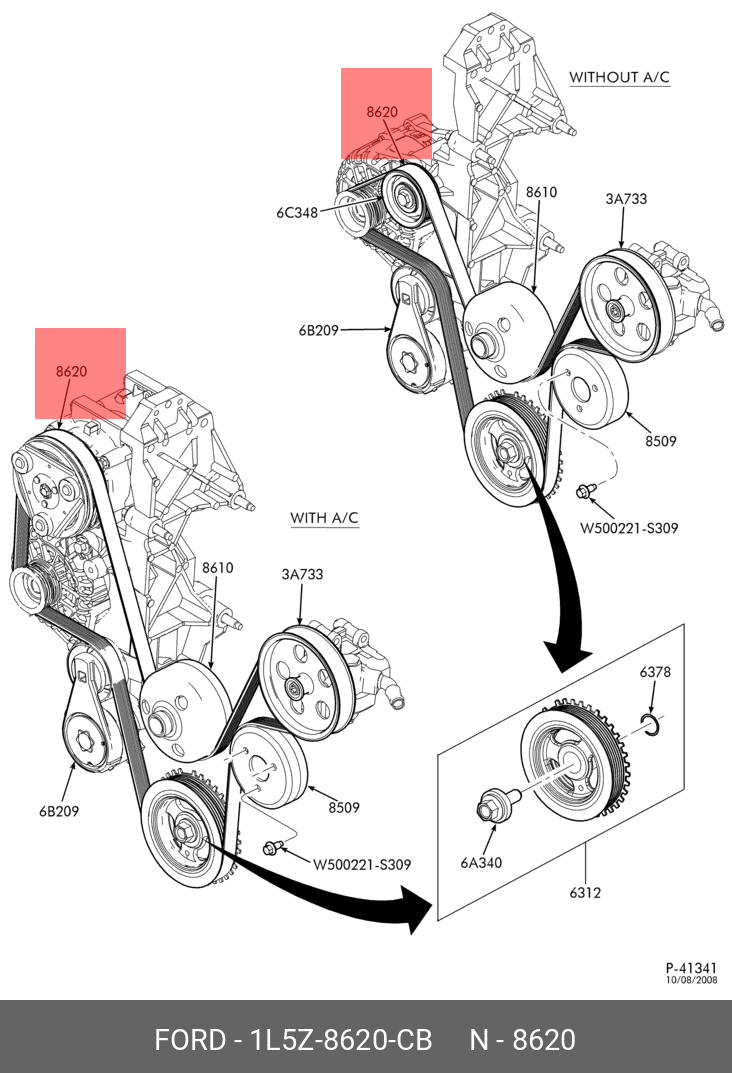 WITHOUT A/C

8620

6C348

8610

3A733

6B209

8509

W500221-S309

8620

WITH A/C

8610

3A733

6B209

8509

W500221-S309

6378

6A340

6312

P-41341
10/08/2008

FORD - 1L5Z-8620-CB N - 8620