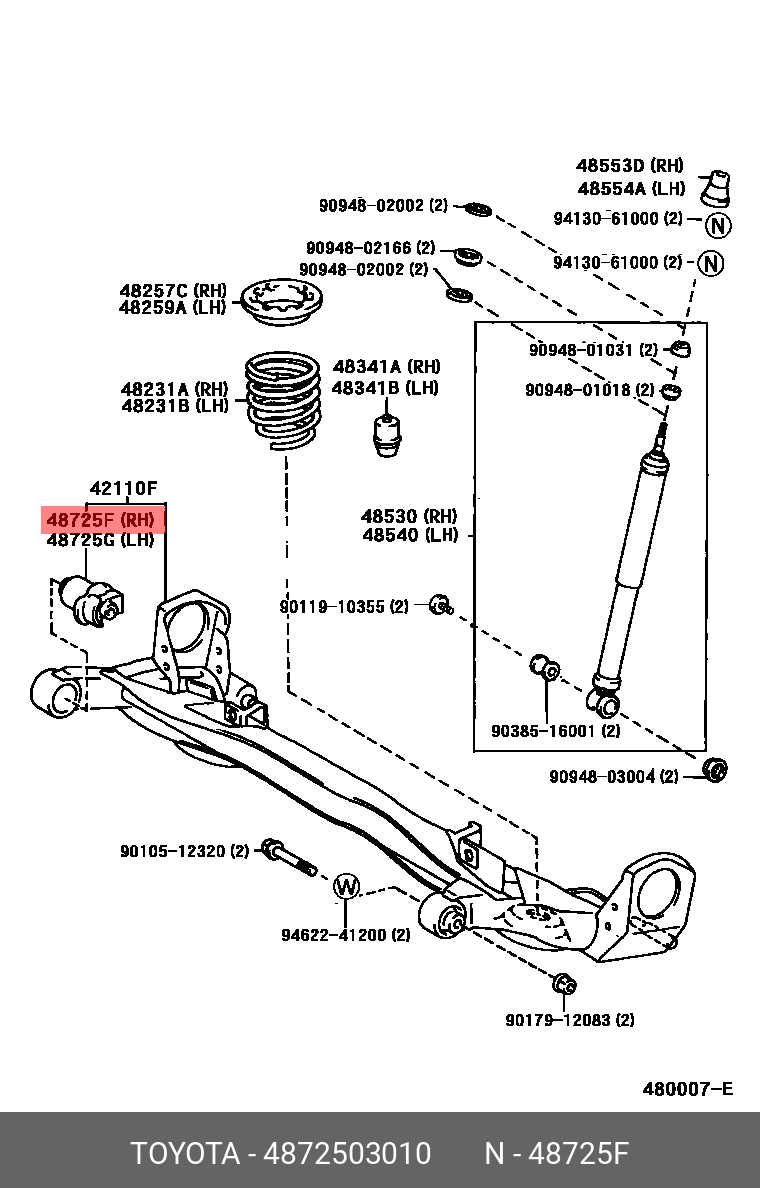 48553D (RH)
48554A (LH)
90948-02002 (2)
94130-61000 (2)
N
90948-02166 (2)
90948-02002 (2)
94130-61000 (2)
N
48257C (RH)
48259A (LH)
90948-01031 (2)
90948-01018 (2)
48231A (RH)
48231B (LH)
48341A (RH)
48341B (LH)
42110F
48725F (RH)
48725G (LH)
48530 (RH)
48540 (LH)
90119-10355 (2)
90385-16001 (2)
90948-03004 (2)
90105-12320 (2)
W
94622-41200 (2)
90179-12083 (2)
480007-E
TOYOTA - 4872503010 N - 48725F