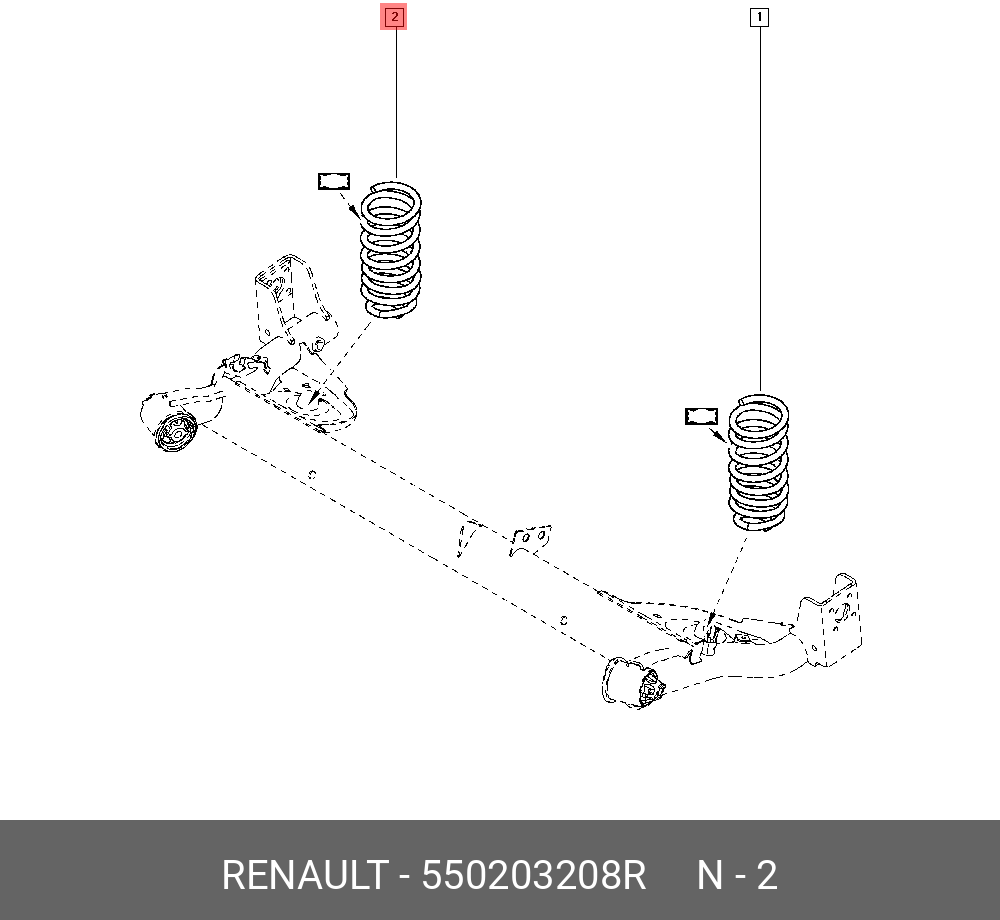 2

1

RENAULT - 550203208R N - 2