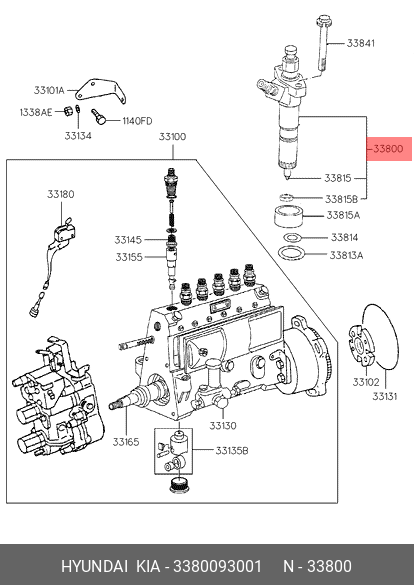 33841
33101A
1338AE
1140FD
33134
33100
33800
33815
33815B
33815A
33814
33813A
33180
33145
33155
33102
33131
33130
33165
33135B

HYUNDAI KIA - 3380093001 N - 33800