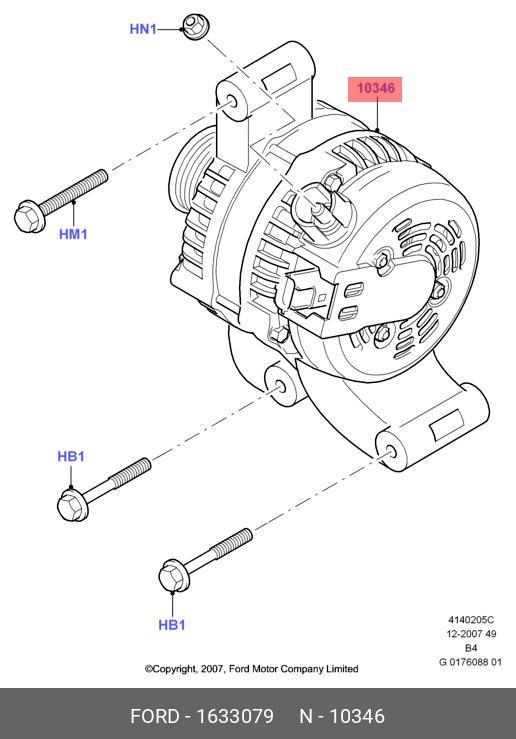 HN1

10346

HM1

HB1

HB1

4140205C
12-2007 49
B4
G 0176088 01

©Copyright, 2007, Ford Motor Company Limited

FORD - 1633079 N - 10346