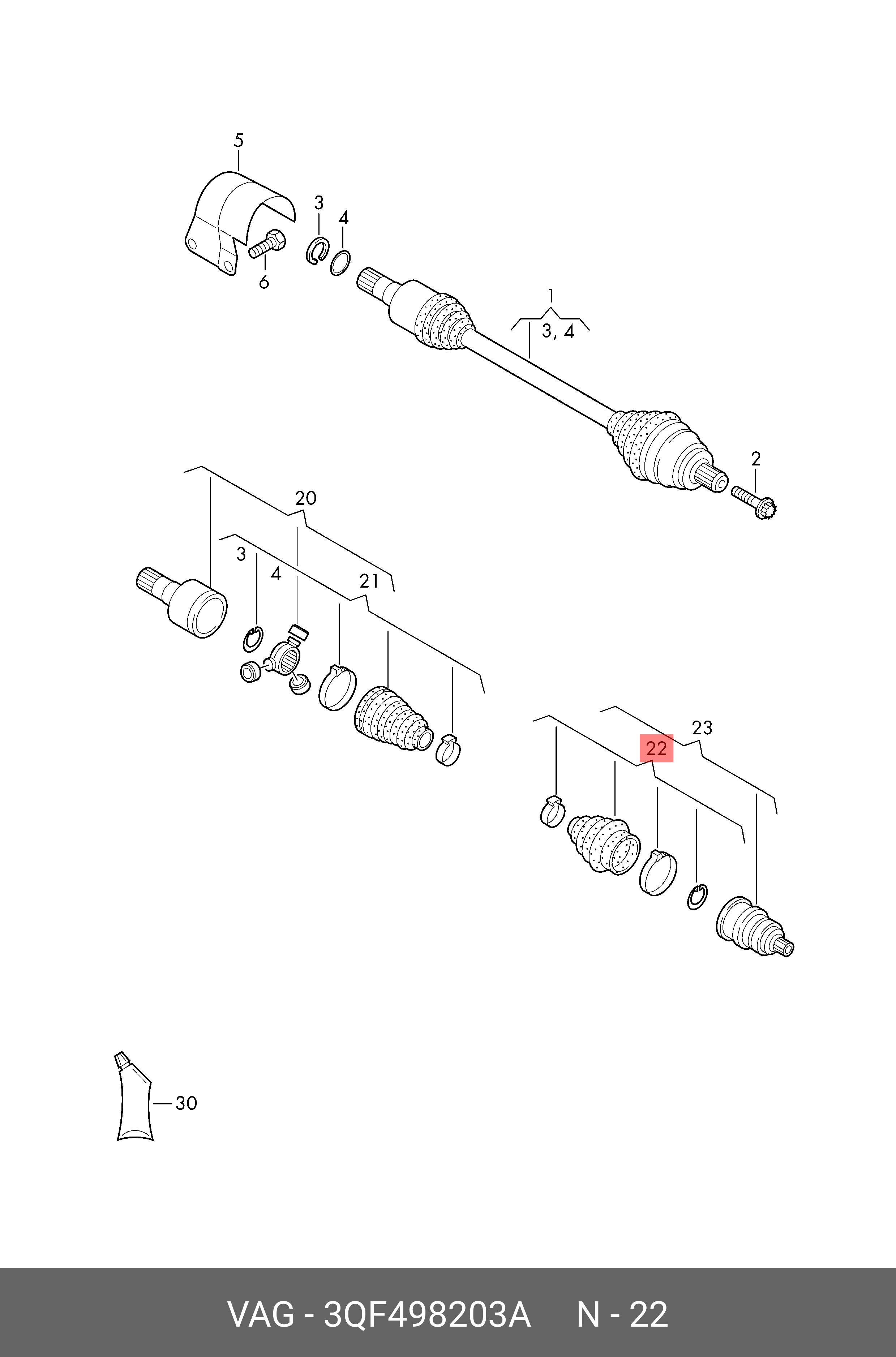 5
3
4
6
1
3, 4
2
20
3
4
21
23
22
30

VAG - 3QF498203A N - 22