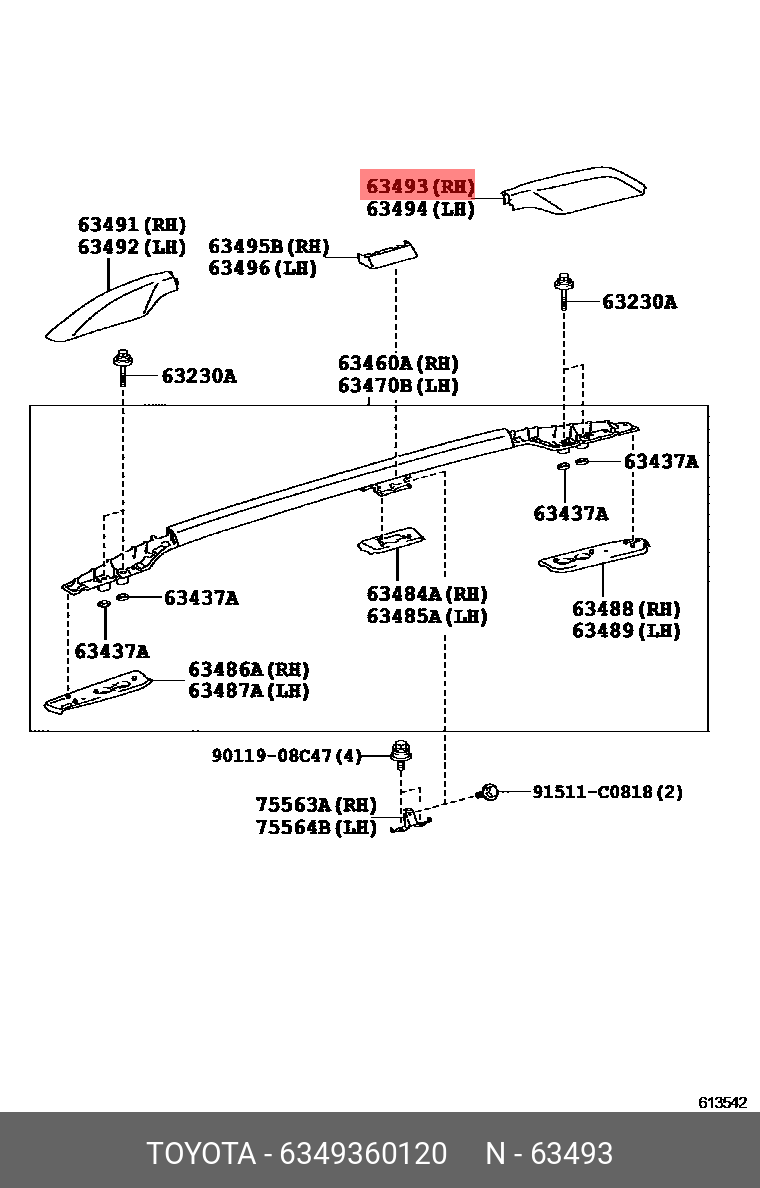 63493 (RH)
63494 (LH)

63491 (RH)
63492 (LH)

63495B (RH)
63496 (LH)

63230A

63230A

63460A (RH)
63470B (LH)

63437A

63437A

63437A

63437A

63484A (RH)
63485A (LH)

63488 (RH)
63489 (LH)

63486A (RH)
63487A (LH)

90119-08C47 (4)

75563A (RH)
75564B (LH)

91511-C0818 (2)

613542

TOYOTA - 6349360120 N - 63493