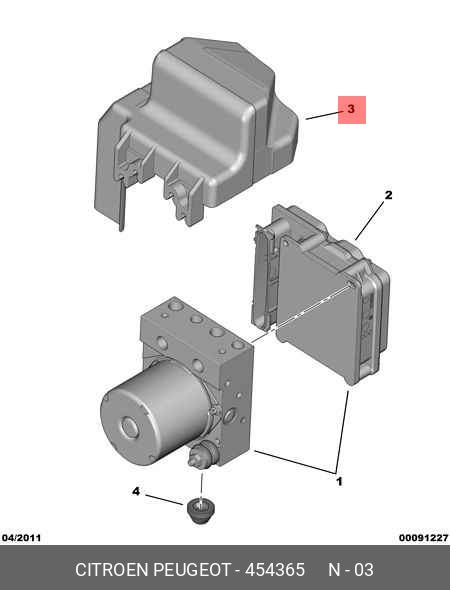 3

2

1

4

04/2011

00091227

CITROEN PEUGEOT - 454365 N - 03