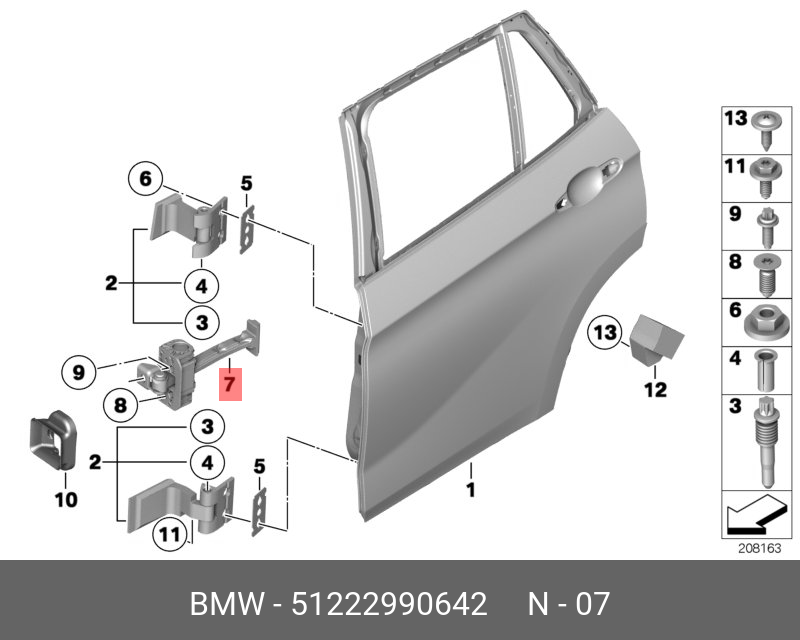 6
5
2
4
3
9
7
8
3
2
4
5
10
11
1
13
12
13
11
9
8
6
4
3
208163

BMW - 51222990642 N - 07