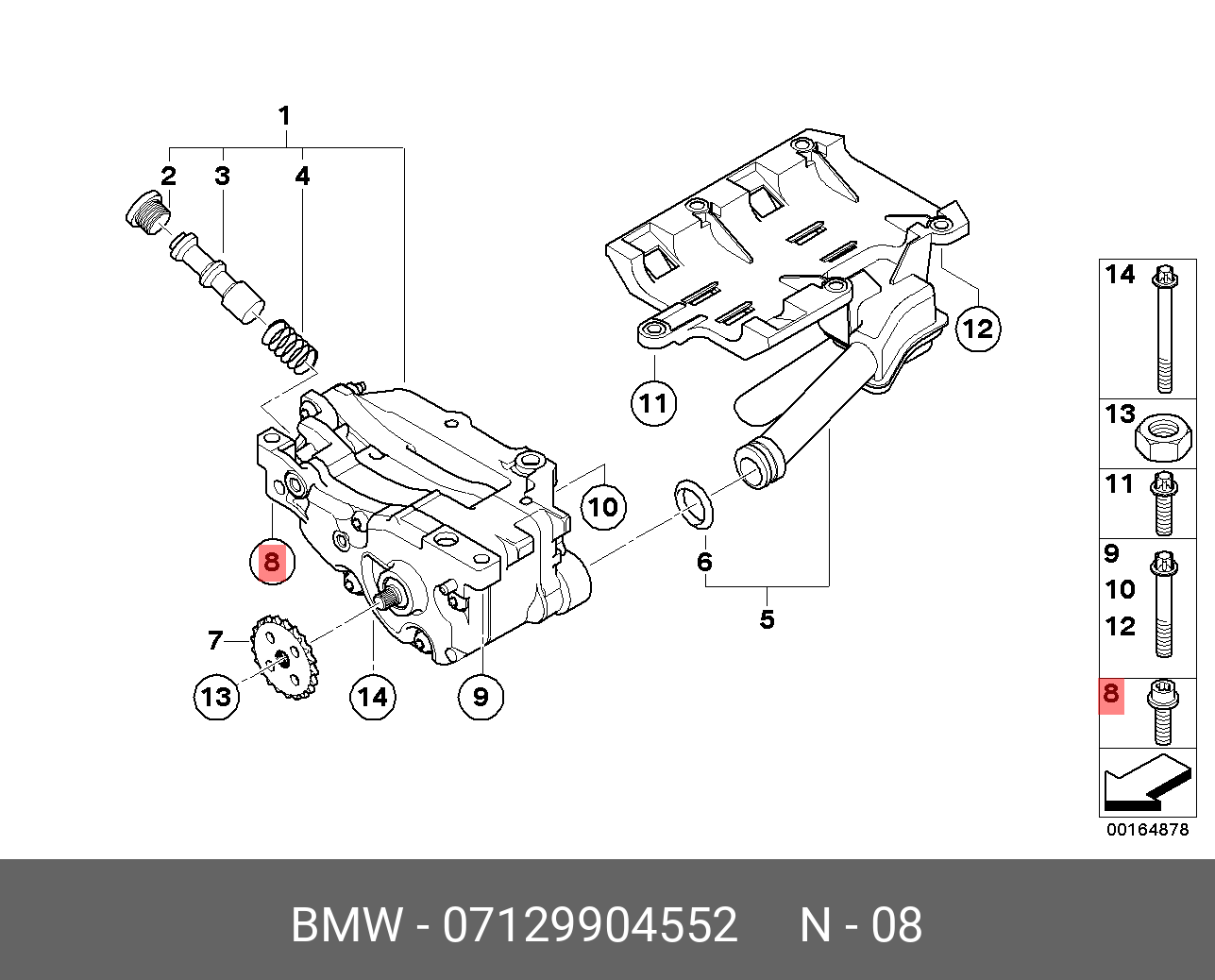 1
2
3
4
12
11
10
8
6
5
7
13
14
9
14
13
11
9
10
12
8
00164878
BMW - 07129904552 N - 08