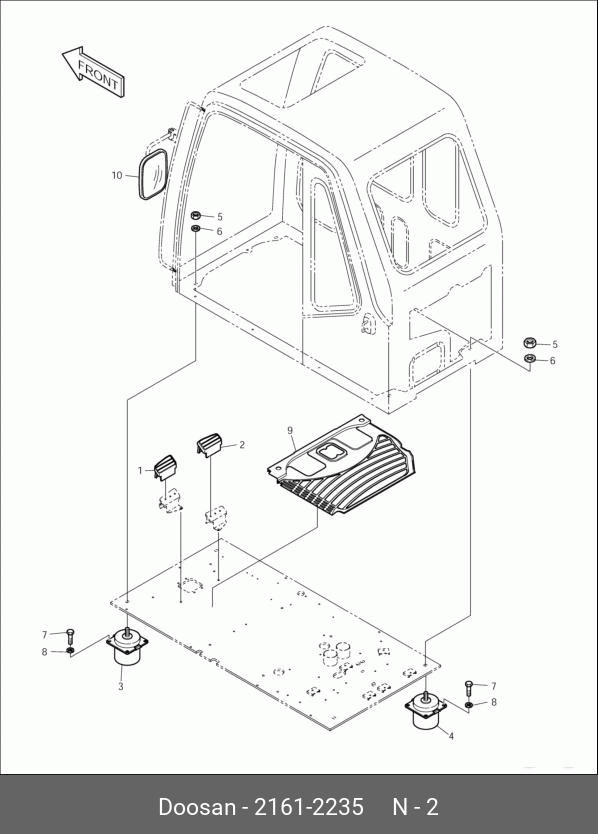 FRONT

10

5

6

5

6

9

2

1

7

8

3

7

8

4

Doosan - 2161-2235 N - 2