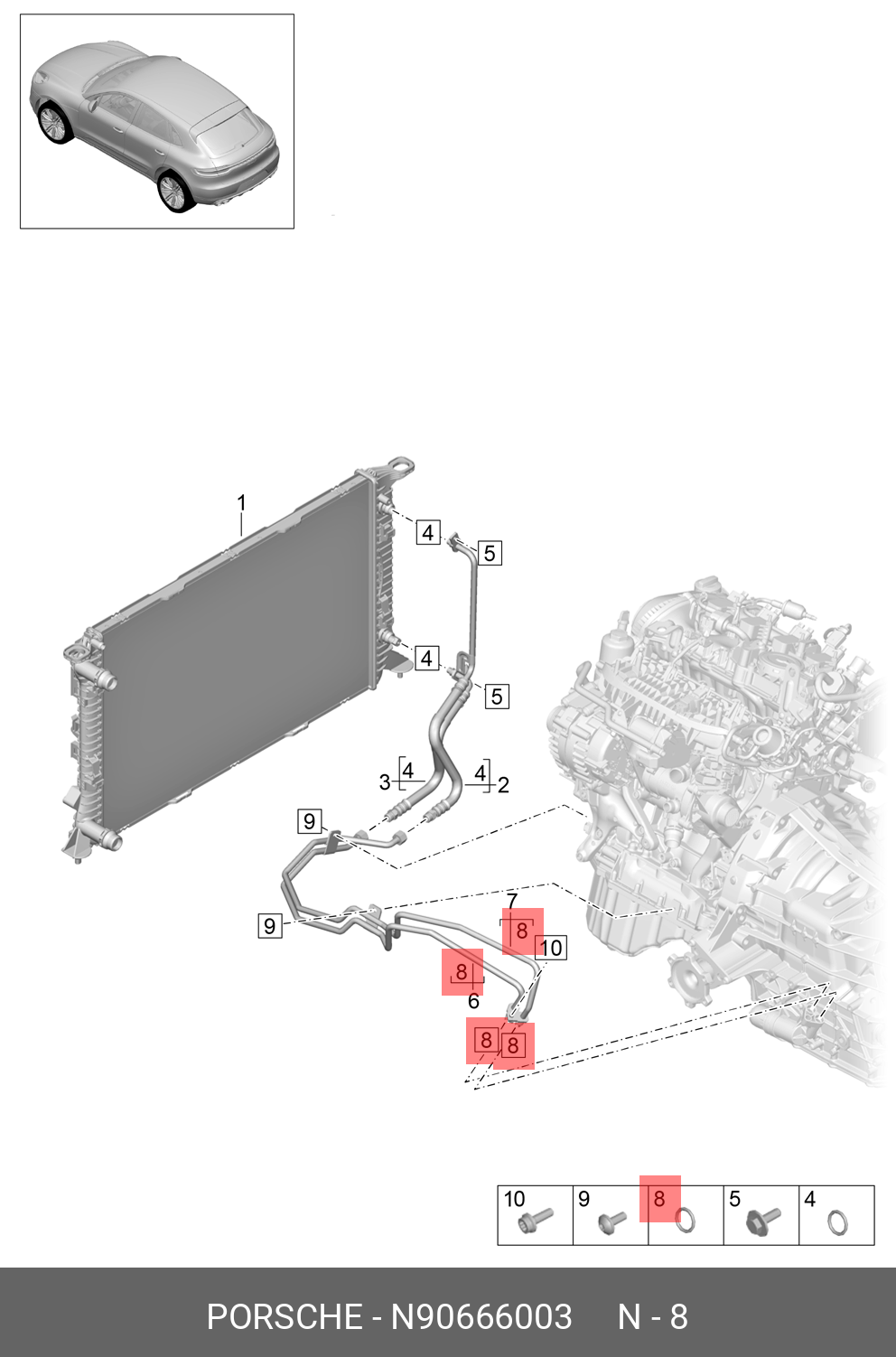 1

4

5

4

5

3 4

4 2

9

9

7

8

10

8

6

8 8

10 9 8 5 4

PORSCHE - N90666003 N - 8