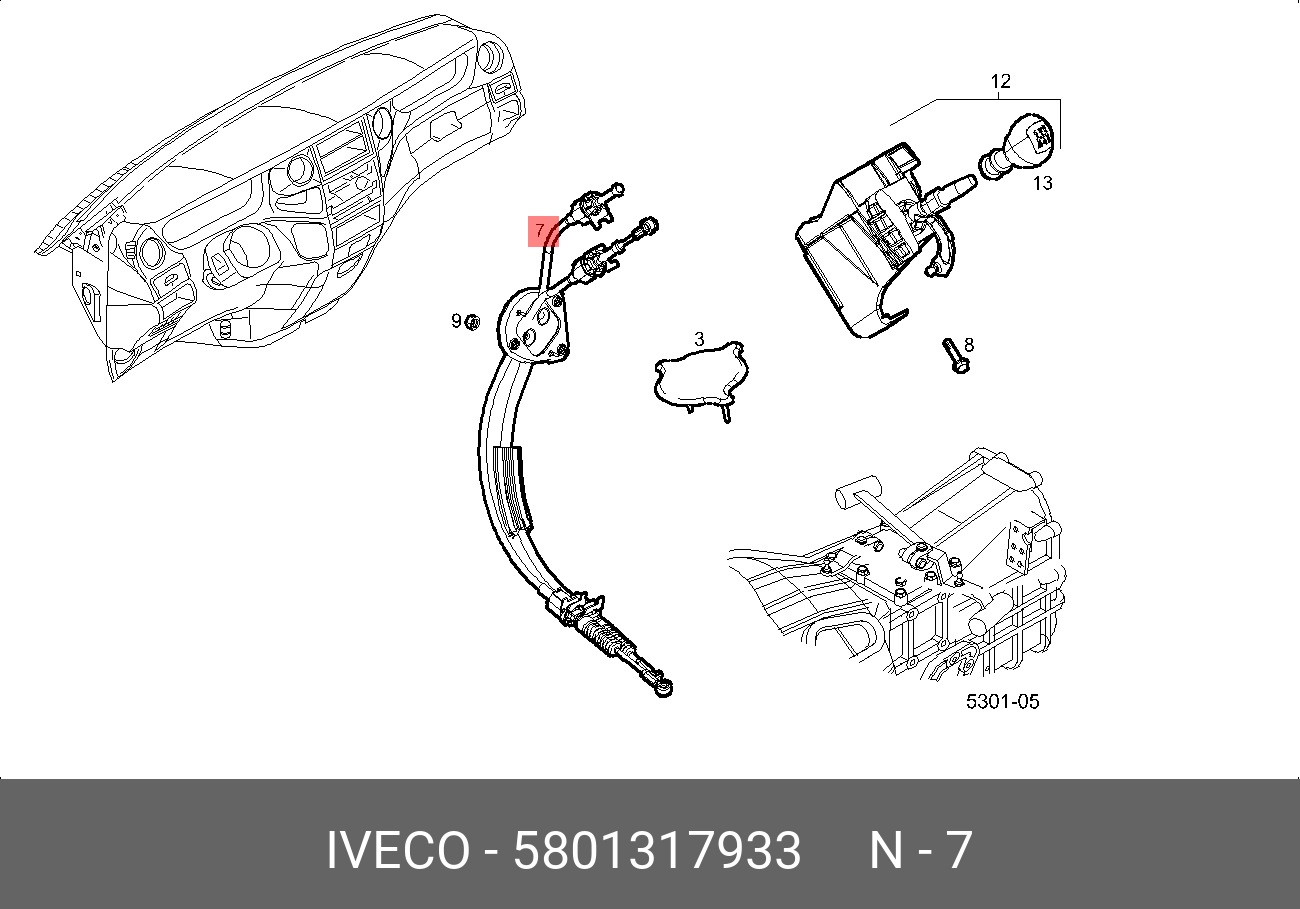 12

13

7

9

3

8

5301-05

IVECO - 5801317933 N - 7