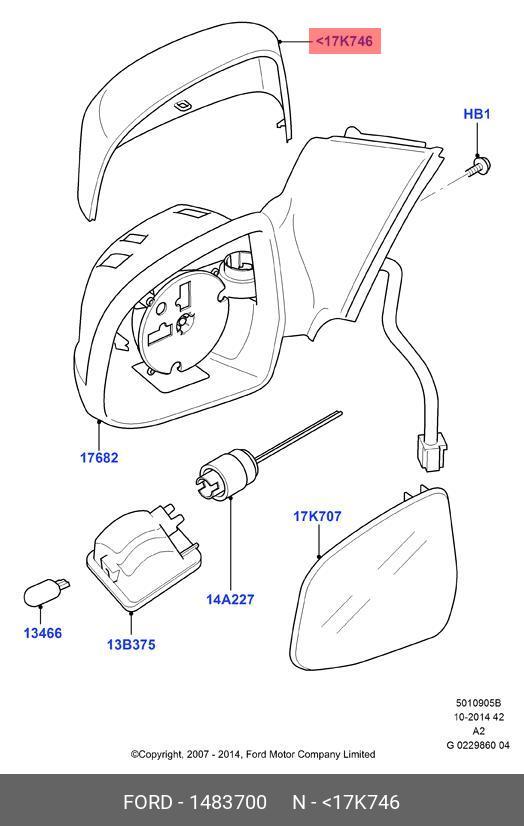 <17K746

HB1

17682

17K707

14A227

13466

13B375

5010905B
10-2014 42
A2
G 0229860 04

©Copyright, 2007 - 2014, Ford Motor Company Limited

FORD - 1483700 N - <17K746