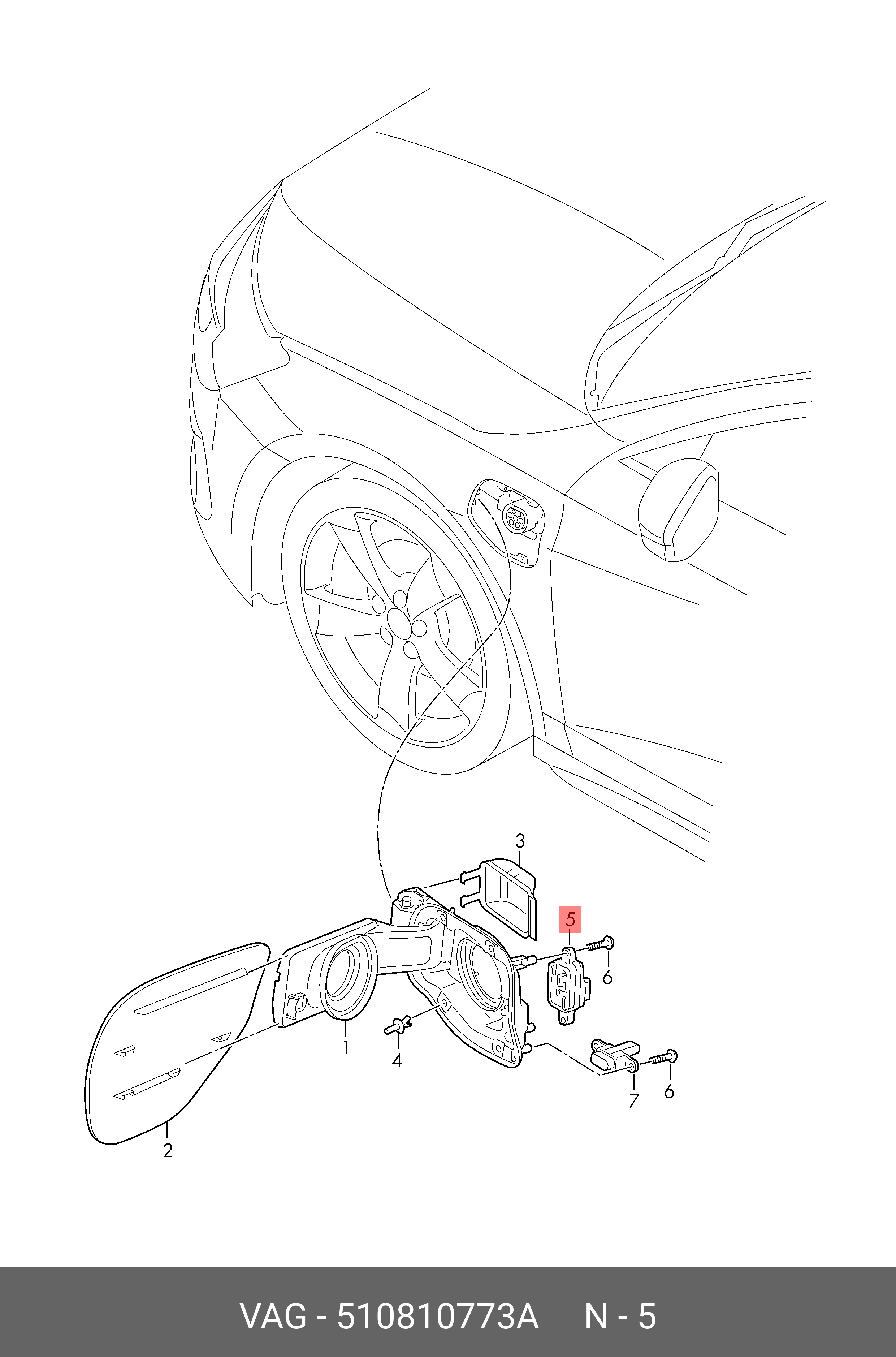 3
5
6
1
4
7
6
2

VAG - 510810773A N - 5