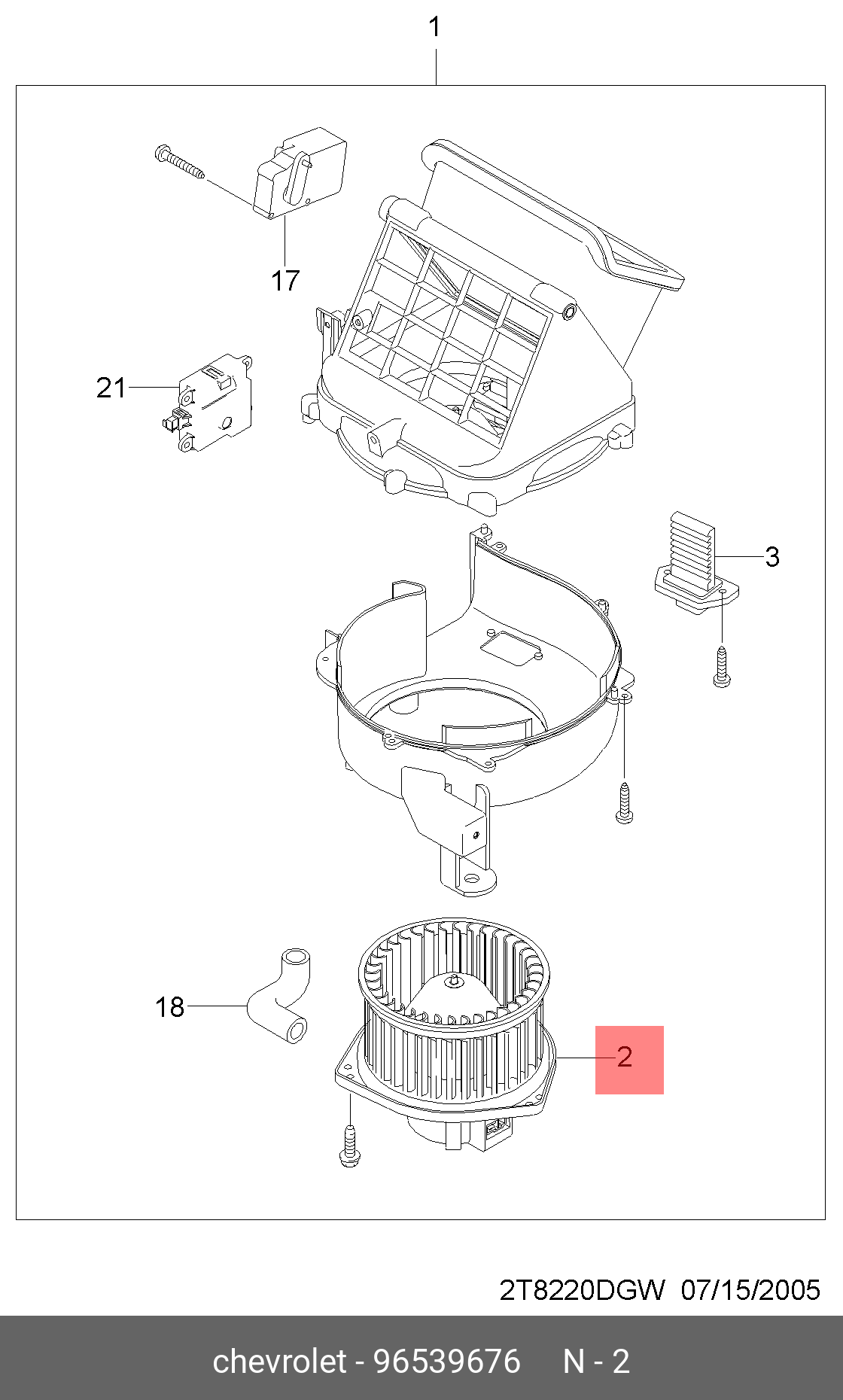 1

17

21

3

18

2

2T8220DGW 07/15/2005

chevrolet - 96539676 N - 2