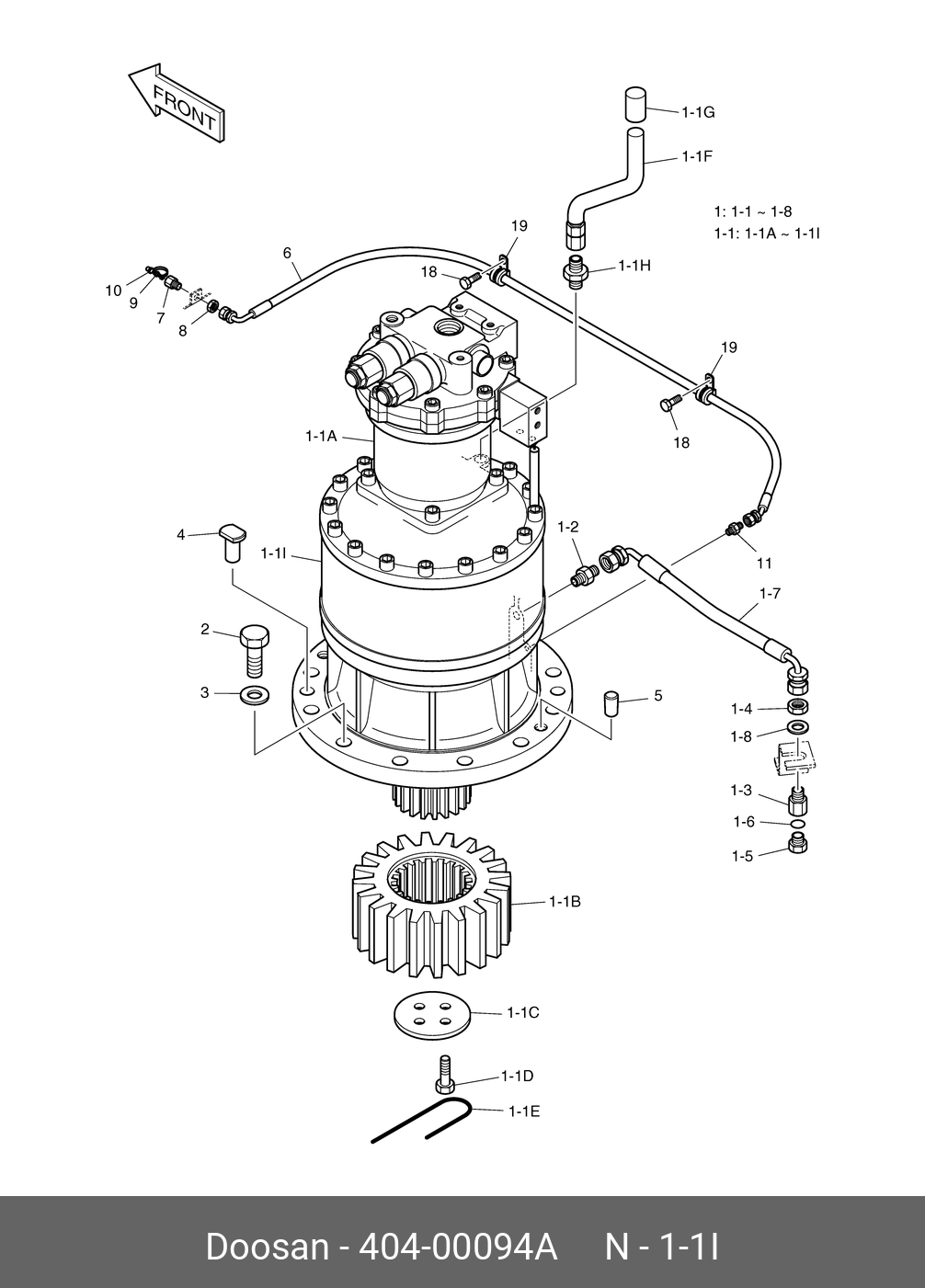 FRONT

1-1G

1-1F

1: 1-1 ~ 1-8
1-1: 1-1A ~ 1-1I

19

6

18

1-1H

10

9

7

8

19

18

1-1A

4

1-1I

1-2

11

1-7

2

3

5

1-4

1-8

1-3

1-6

1-5

1-1B

1-1C

1-1D

1-1E

Doosan - 404-00094A N - 1-1I