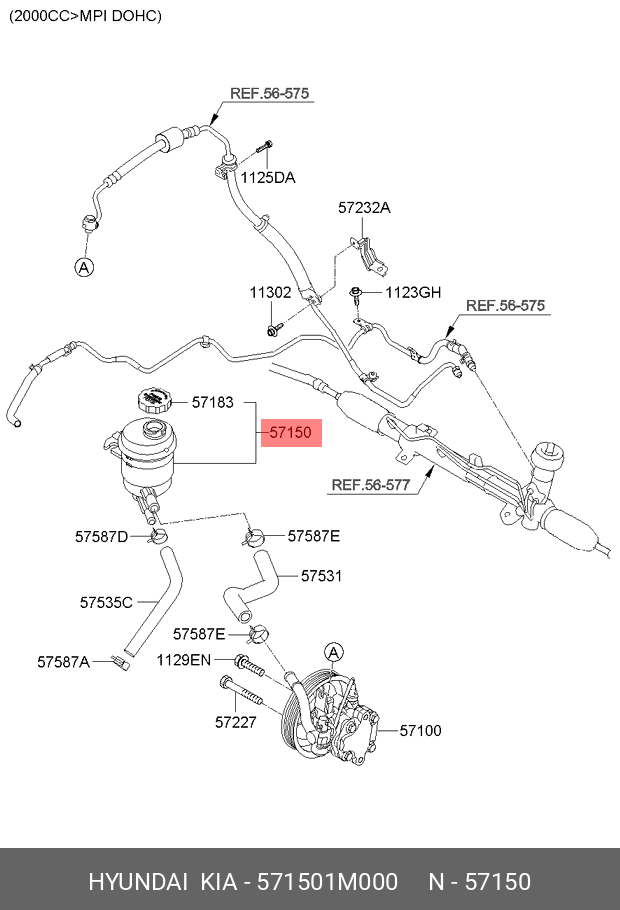 (2000CC>MPI DOHC)

REF.56-575

1125DA

57232A

A

11302

1123GH

REF.56-575

57183

57150

REF.56-577

57587D

57587E

57531

57535C

57587E

A

57587A

1129EN

57227

57100

HYUNDAI KIA - 571501M000 N - 57150